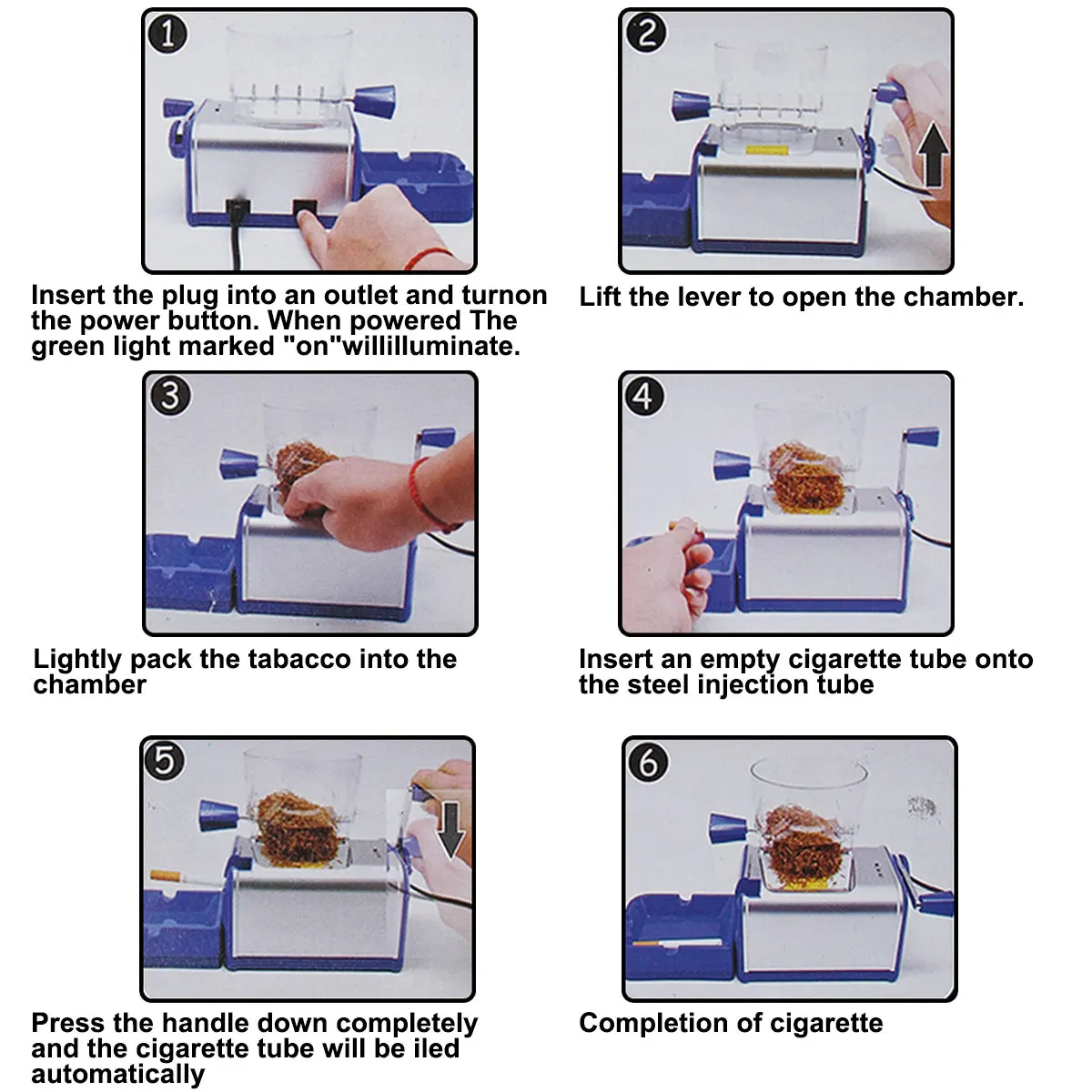 1

Insert the plug into an outlet and turnon the power button. When powered The green light marked "on"willilluminate.

2

Lift the lever to open the chamber.

3

Lightly pack the tabacco into the chamber

4

Insert an empty cigarette tube onto the steel injection tube

5

Press the handle down completely and the cigarette tube will be iled automatically

6

Completion of cigarette