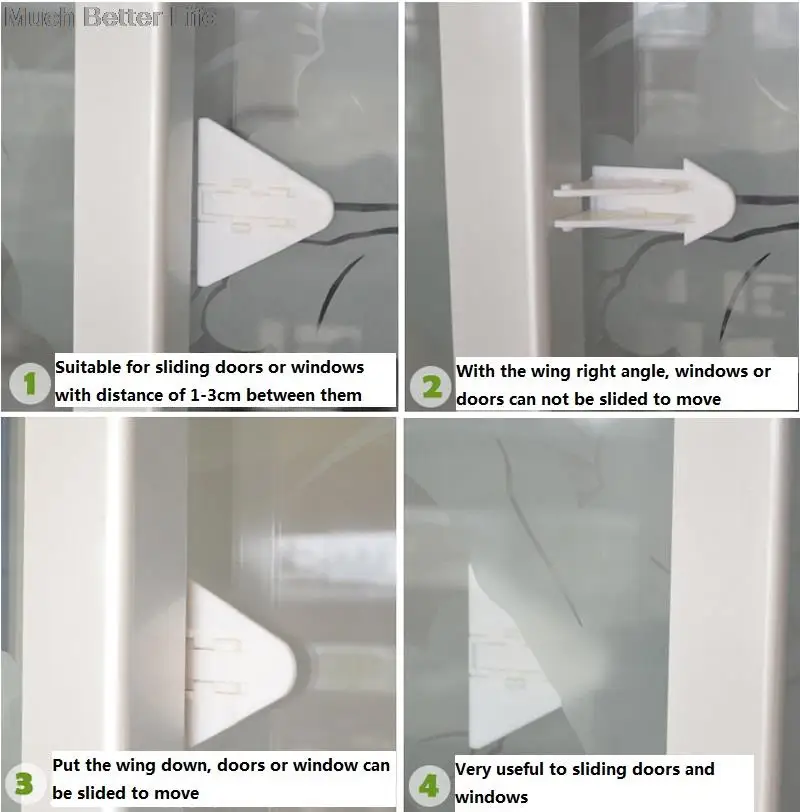 Much Better Life

1 Suitable for sliding doors or windows with distance of 1-3cm between them

2 With the wing right angle, windows or doors can not be slided to move

3 Put the wing down, doors or window can be slided to move

4 Very useful to sliding doors and windows