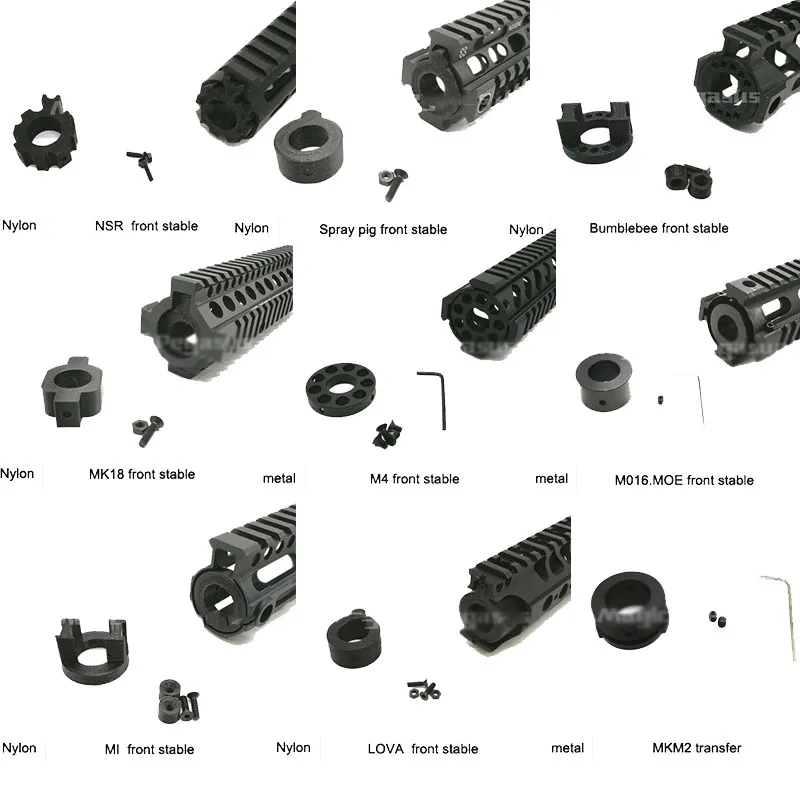 Nylon NSR front stable

Nylon Spray pig front stable

Nylon Bumblebee front stable

Nylon MK18 front stable

metal M4 front stable

metal M016.MOE front stable

Nylon MI front stable

Nylon LOVA front stable

metal MKM2 transfer