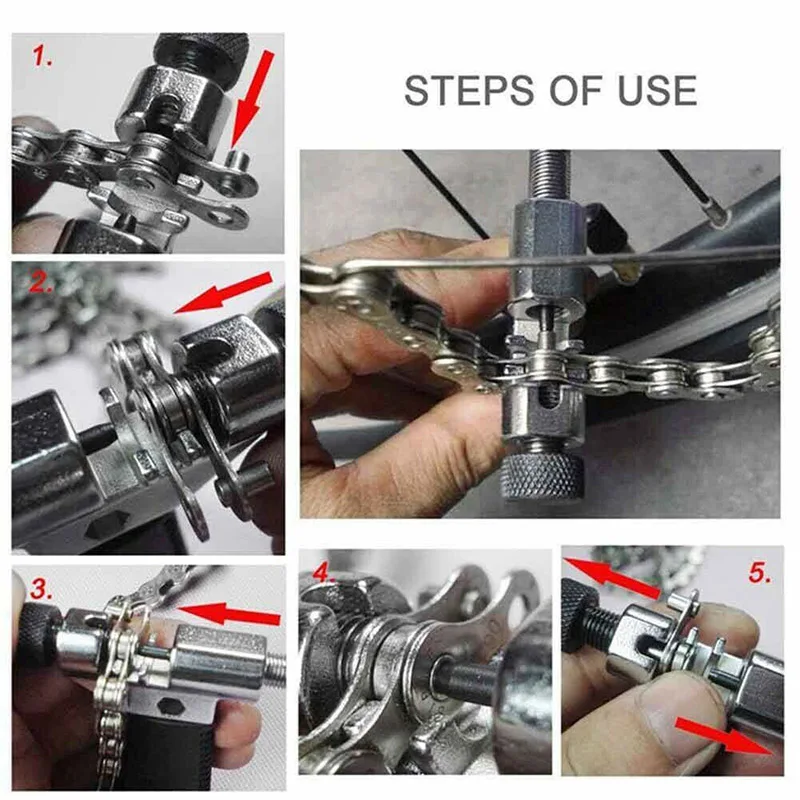 1.

STEPS OF USE

2.

3.

4.

5.