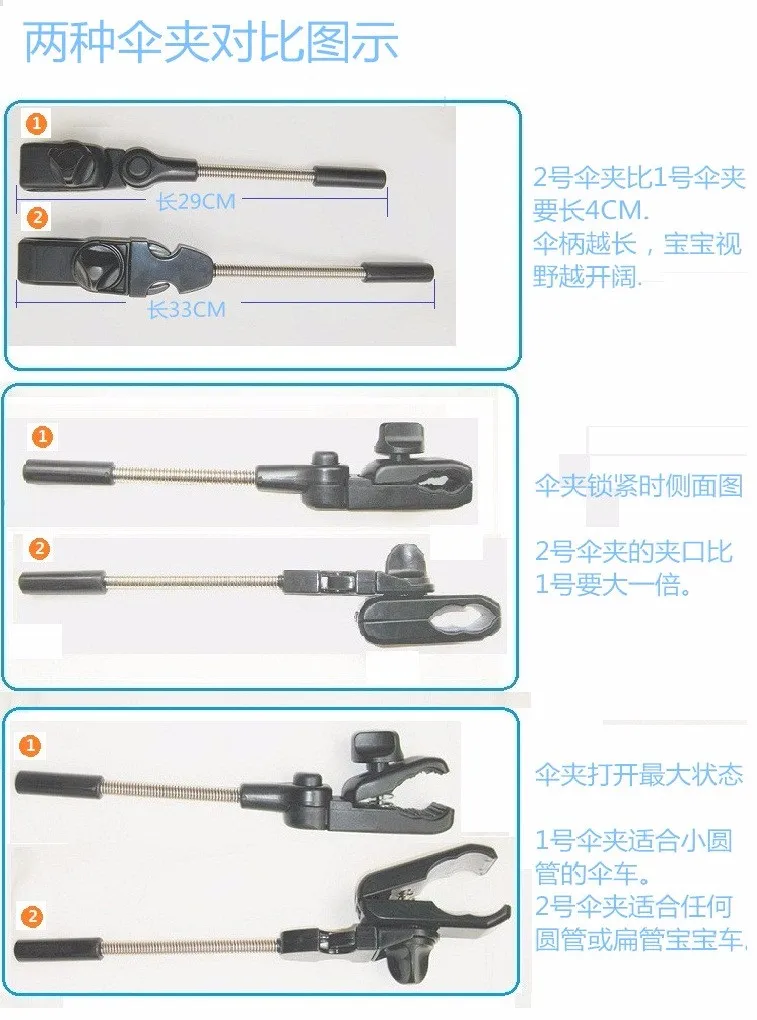 两种伞夹对比图示

1

长29CM

2

长33CM

2号伞夹比1号伞夹要长4CM.
伞柄越长，宝宝视野越开阔.

1

2

伞夹锁紧时侧面图

2号伞夹的夹口比1号要大一倍。

1

2

伞夹打开最大状态

1号伞夹适合小圆管的伞车。
2号伞夹适合任何圆管或扁管宝宝车.