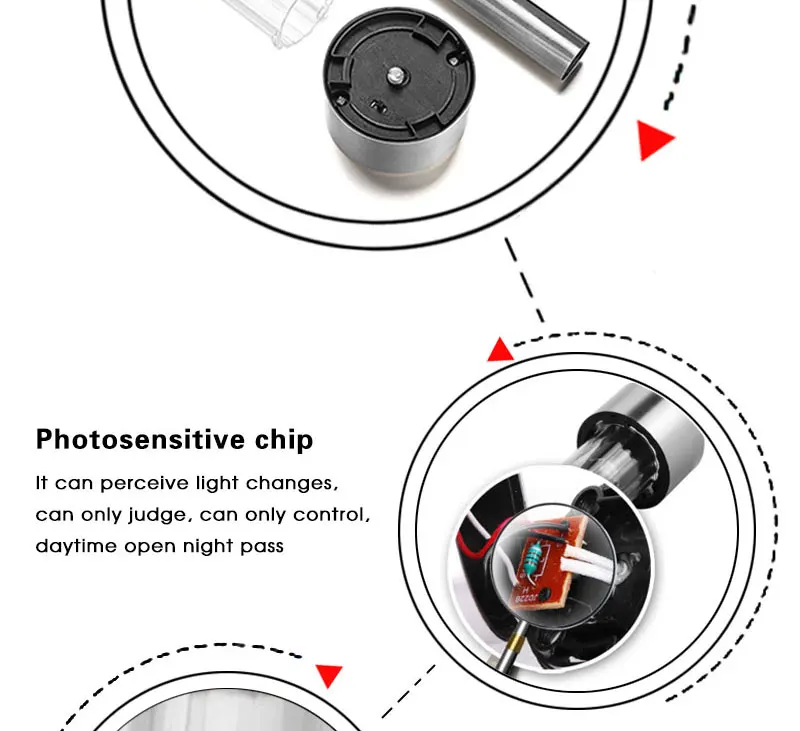 Photosensitive chip

It can perceive light changes, can only judge, can only control, daytime open night pass