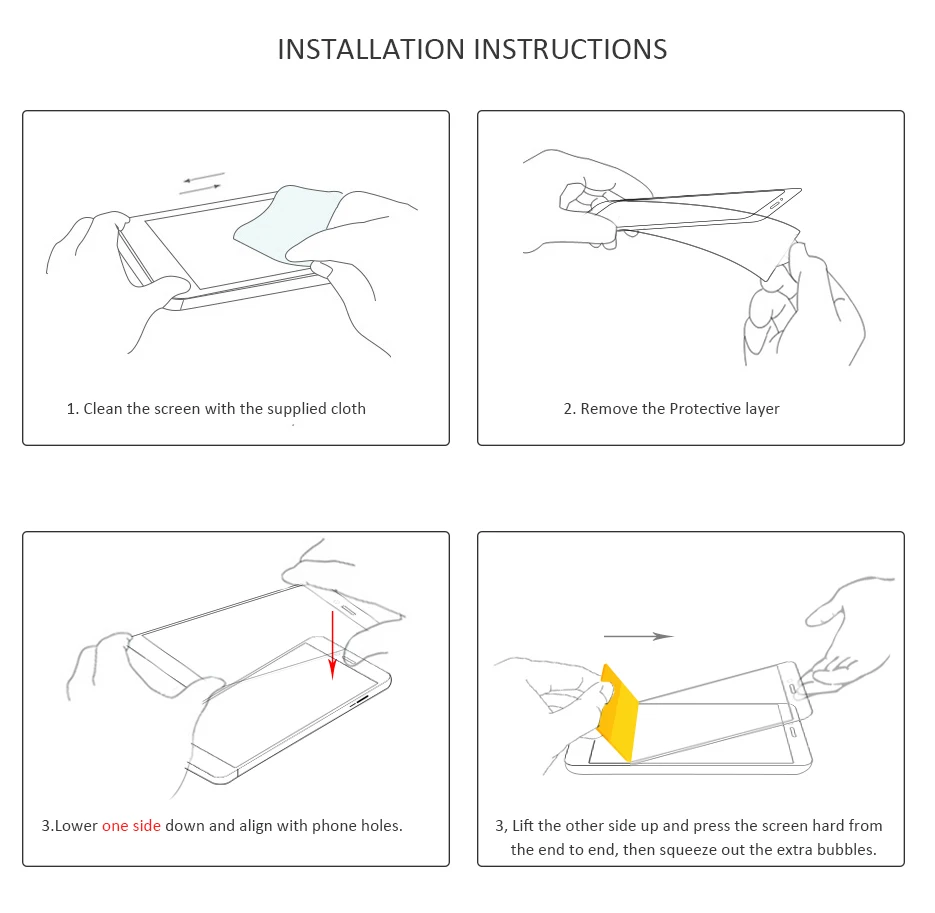 INSTALLATION INSTRUCTIONS

1. Clean the screen with the supplied cloth

2. Remove the Protective layer

3.Lower one side down and align with phone holes.

3, Lift the other side up and press the screen hard from the end to end, then squeeze out the extra bubbles.