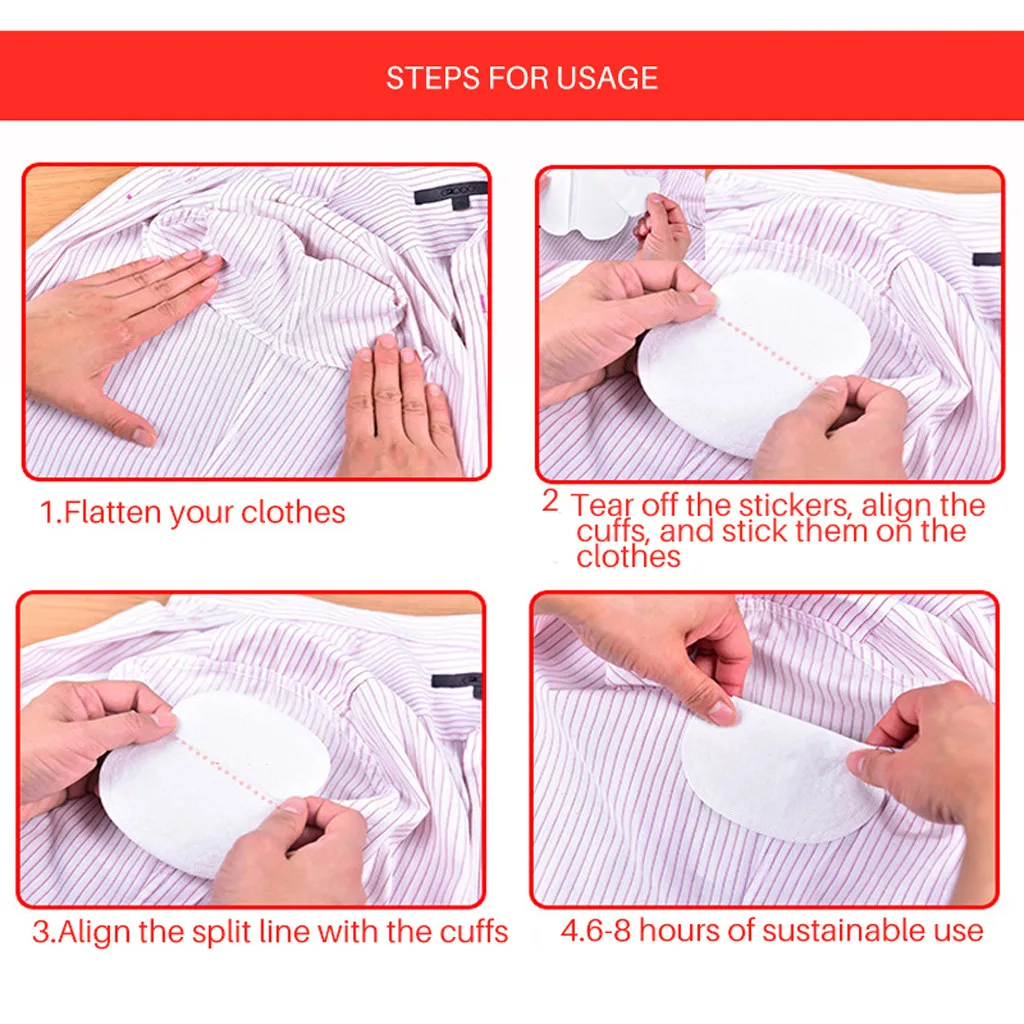 STEPS FOR USAGE

1.Flatten your clothes

2 Tear off the stickers, align the cuffs, and stick them on the clothes

3.Align the split line with the cuffs

4.6-8 hours of sustainable use