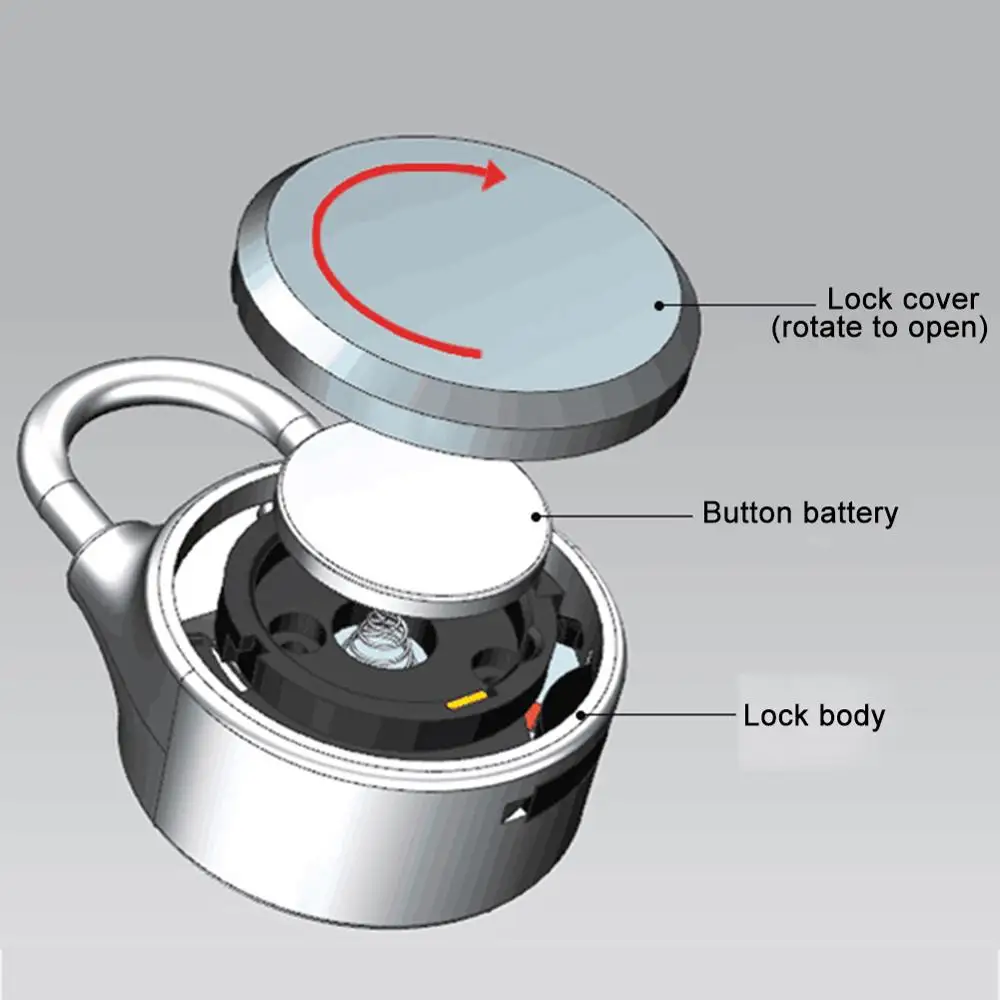 Lock cover
(rotate to open)

Button battery

Lock body