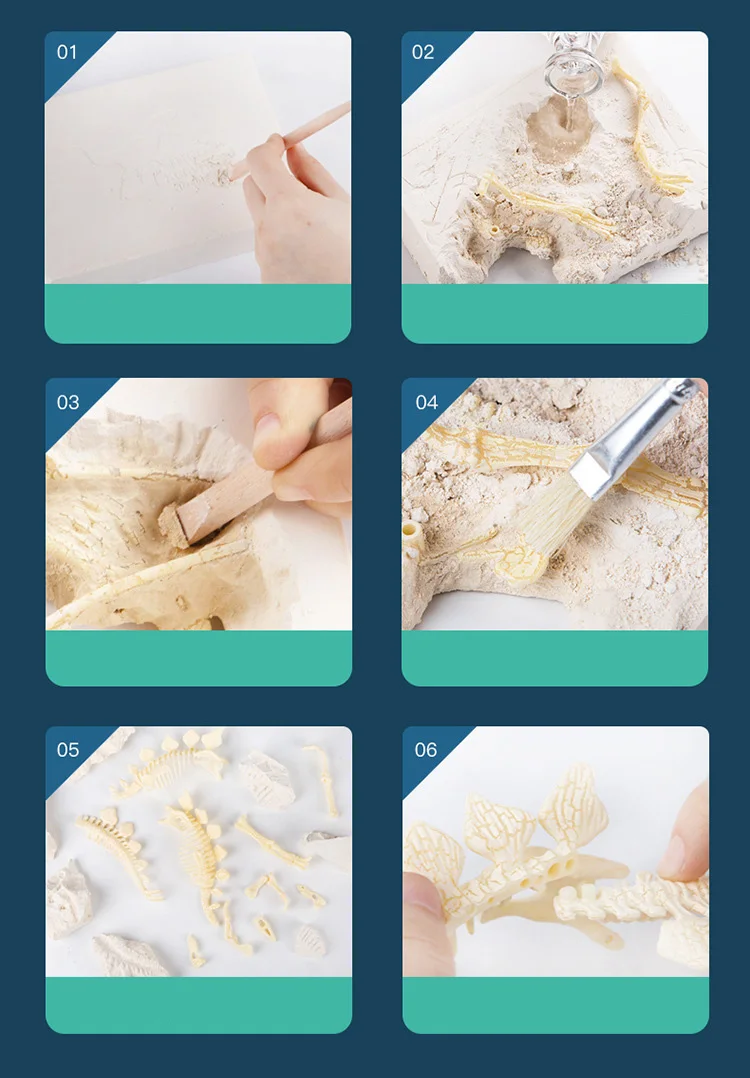 01

02

03

04

05

06