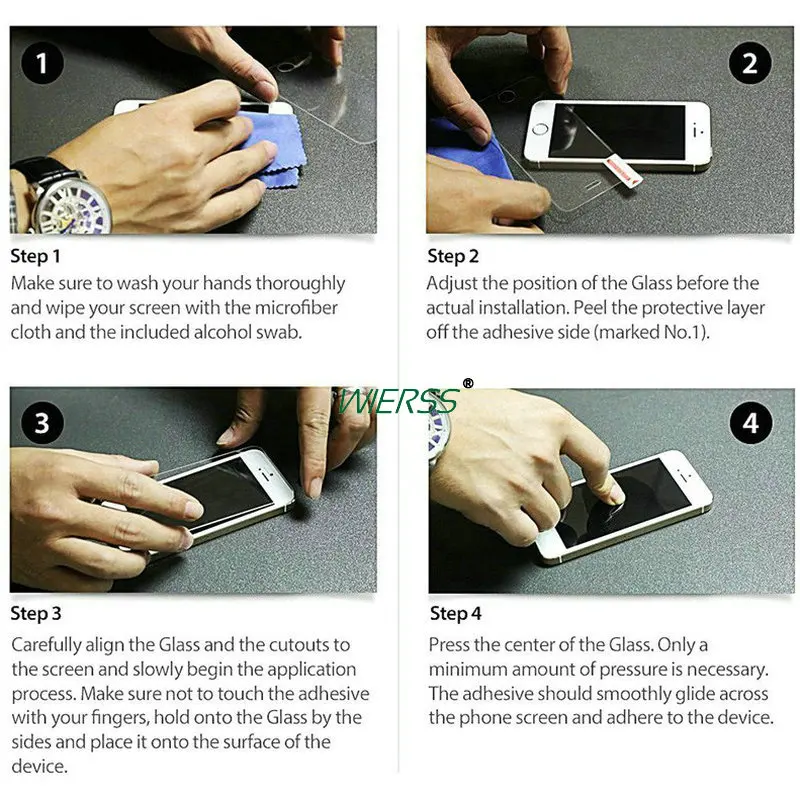 1

Step 1
Make sure to wash your hands thoroughly and wipe your screen with the microfiber cloth and the included alcohol swab.

2

Step 2
Adjust the position of the Glass before the actual installation. Peel the protective layer off the adhesive side (marked No.1).

WERSS®

3

Step 3
Carefully align the Glass and the cutouts to the screen and slowly begin the application process. Make sure not to touch the adhesive with your fingers, hold onto the Glass by the sides and place it onto the surface of the device.

4

Step 4
Press the center of the Glass. Only a minimum amount of pressure is necessary. The adhesive should smoothly glide across the phone screen and adhere to the device.