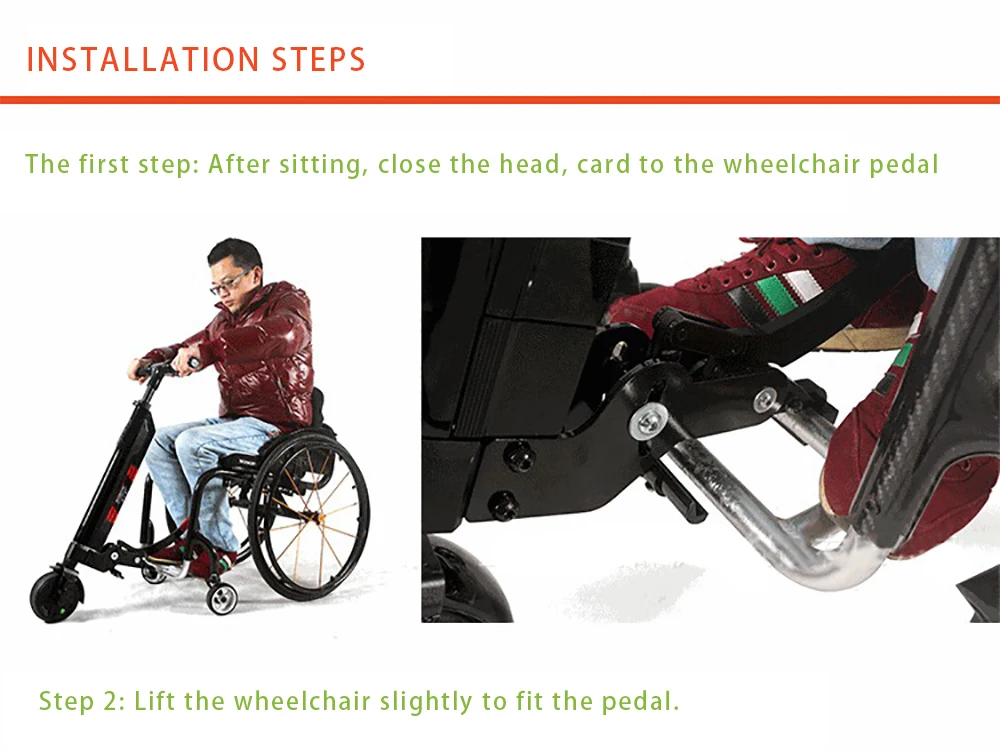 INSTALLATION STEPS

The first step: After sitting, close the head, card to the wheelchair pedal

Step 2: Lift the wheelchair slightly to fit the pedal.