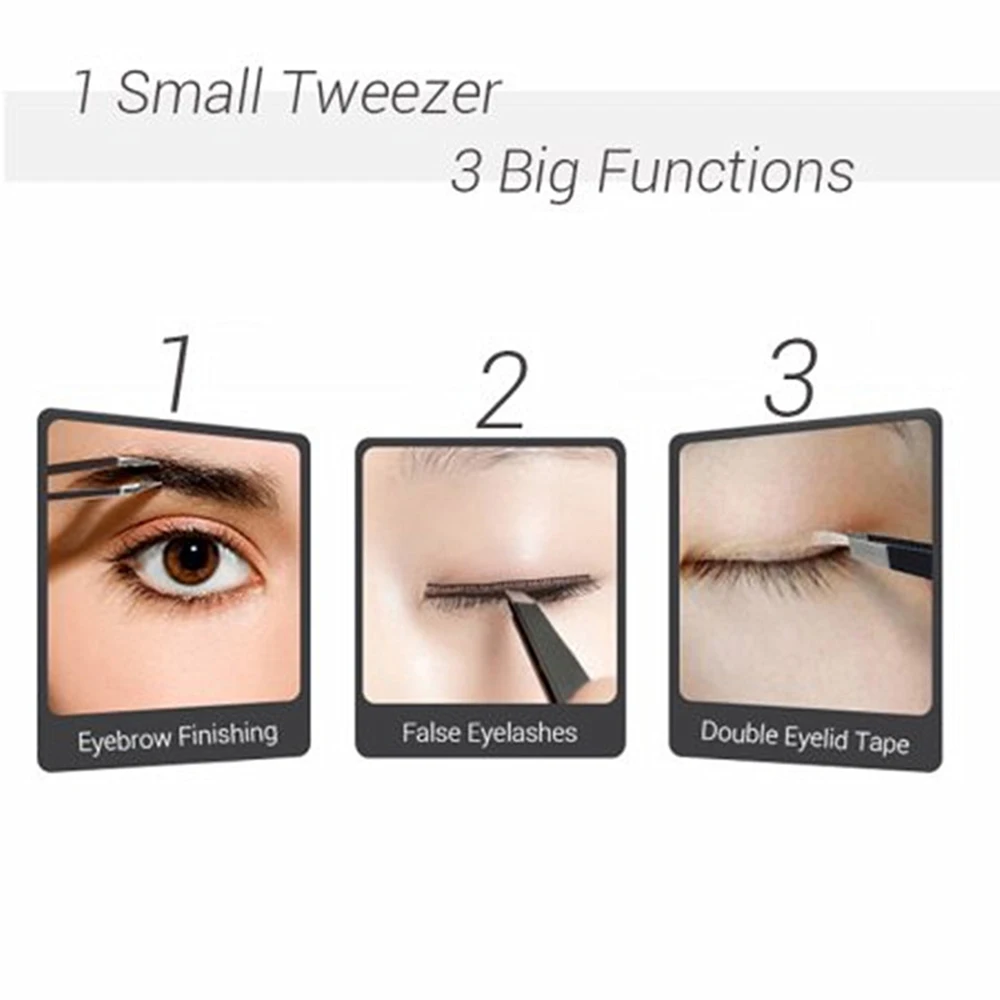 1 Small Tweezer
3 Big Functions

1
Eyebrow Finishing

2
False Eyelashes

3
Double Eyelid Tape