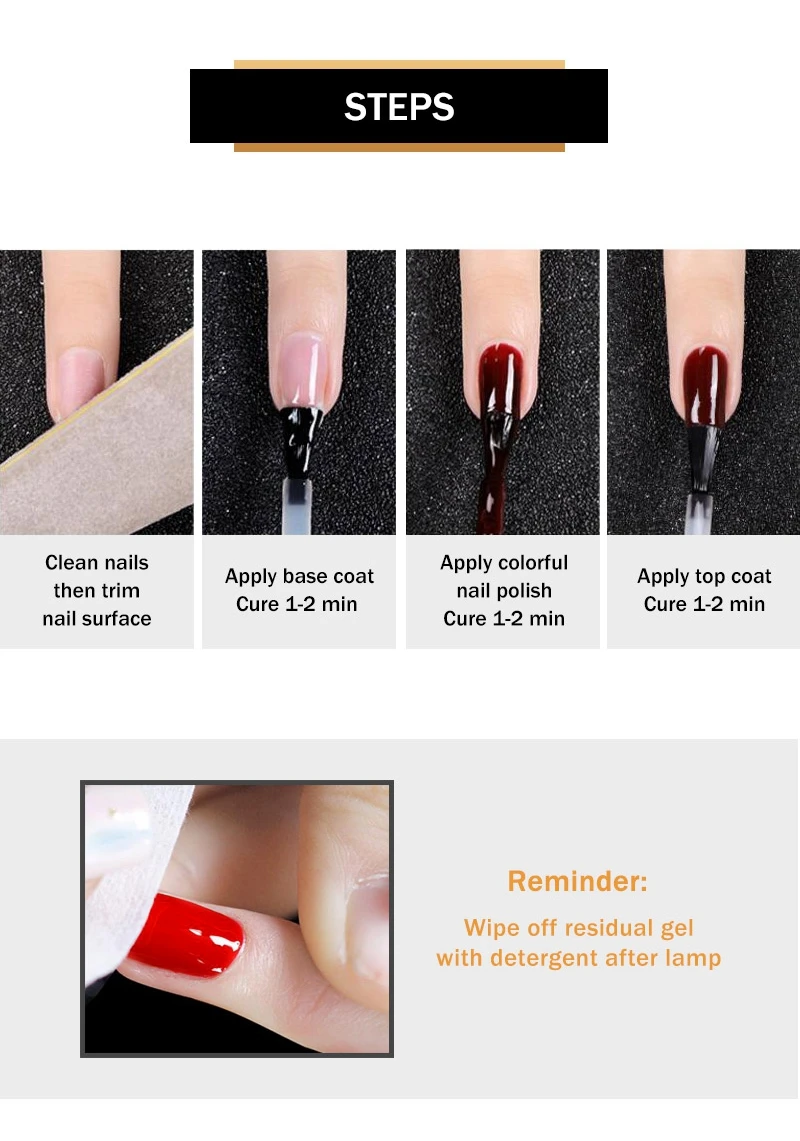 STEPS

Clean nails then trim nail surface

Apply base coat Cure 1-2 min

Apply colorful nail polish Cure 1-2 min

Apply top coat Cure 1-2 min

Reminder:

Wipe off residual gel with detergent after lamp