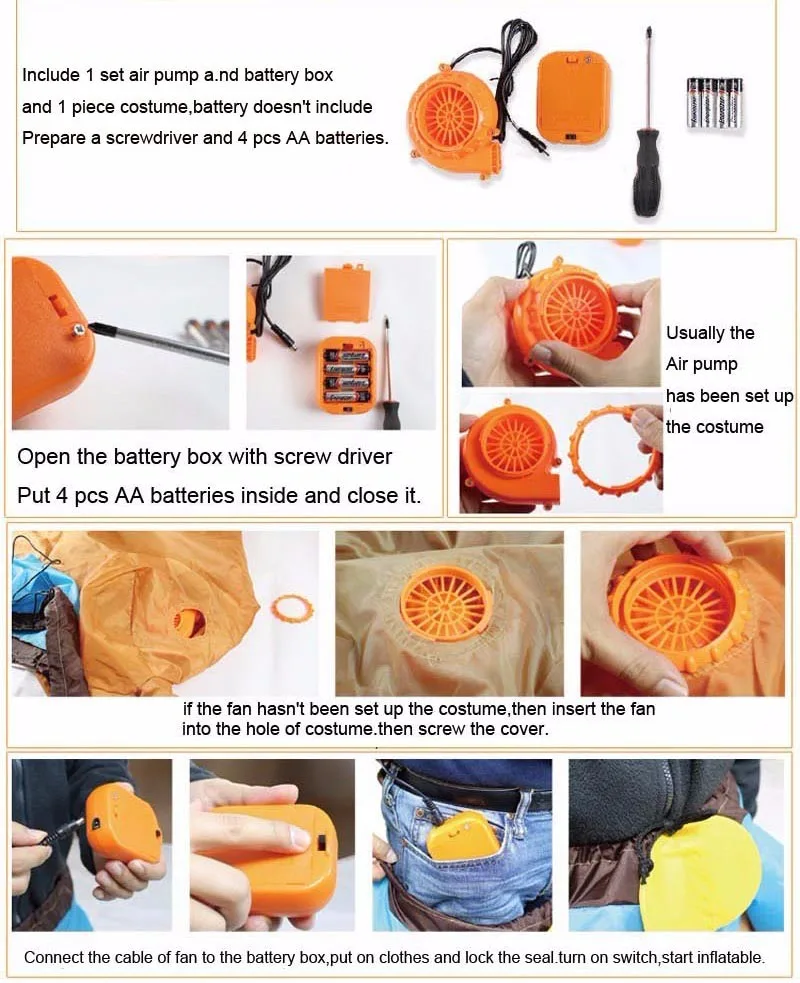 Include 1 set air pump a.nd battery box
and 1 piece costume,battery doesn't include
Prepare a screwdriver and 4 pcs AA batteries.

Open the battery box with screw driver
Put 4 pcs AA batteries inside and close it.

Usually the
Air pump
has been set up
the costume

if the fan hasn't been set up the costume,then insert the fan into the hole of costume.then screw the cover.

Connect the cable of fan to the battery box,put on clothes and lock the seal.turn on switch,start inflatable.