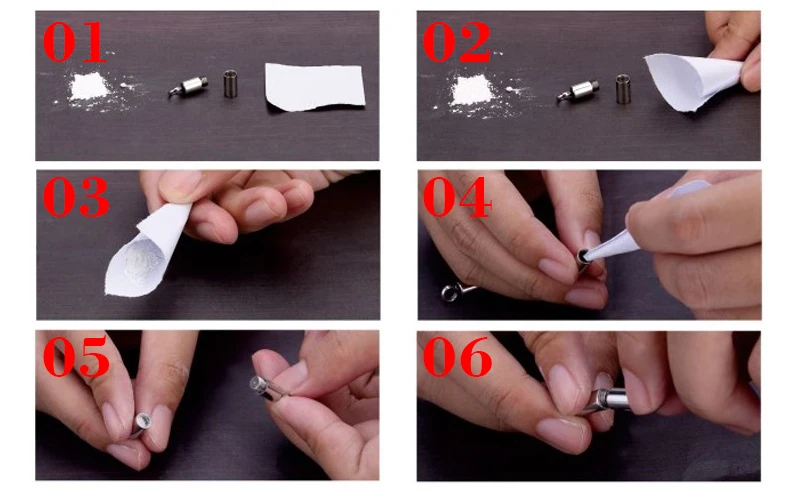 01

02

03

04

05

06