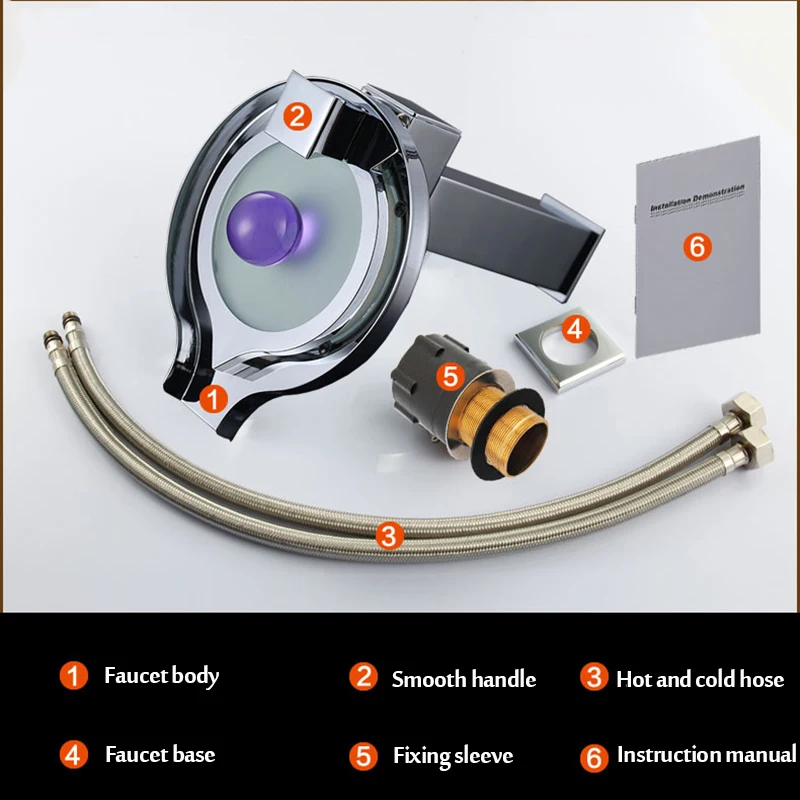 2

Installation Demonstration

6

4

5

1

3

1 Faucet body

2 Smooth handle

3 Hot and cold hose

4 Faucet base

5 Fixing sleeve

6 Instruction manual