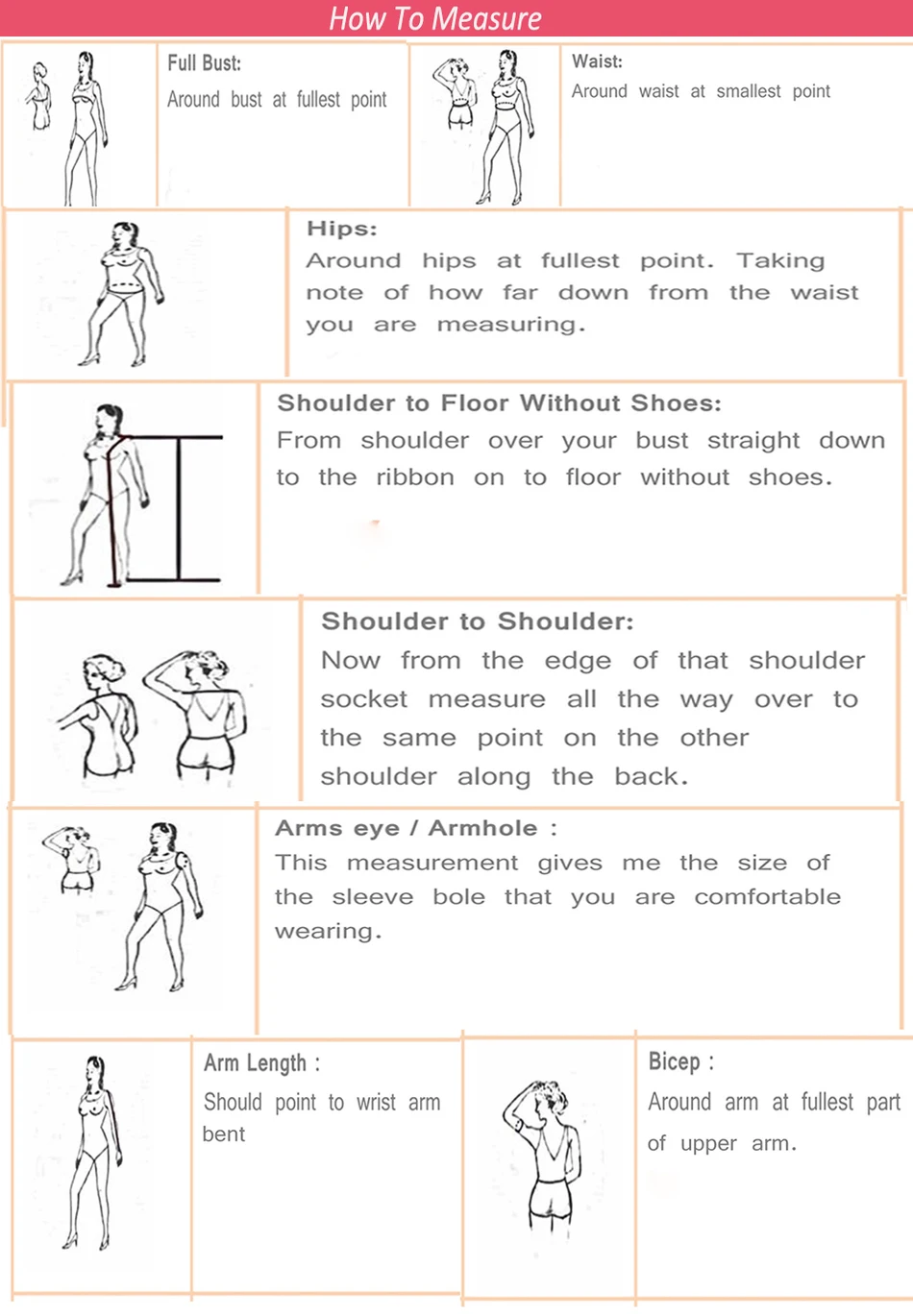 How To Measure

Full Bust:
Around bust at fullest point

Waist:
Around waist at smallest point

Hips:
Around hips at fullest point. Taking note of how far down from the waist you are measuring.

Shoulder to Floor Without Shoes:
From shoulder over your bust straight down to the ribbon on to floor without shoes.

Shoulder to Shoulder:
Now from the edge of that shoulder socket measure all the way over to the same point on the other shoulder along the back.

Arms eye / Armhole :
This measurement gives me the size of the sleeve bole that you are comfortable wearing.

Arm Length :
Should point to wrist arm bent

Bicep :
Around arm at fullest part of upper arm.