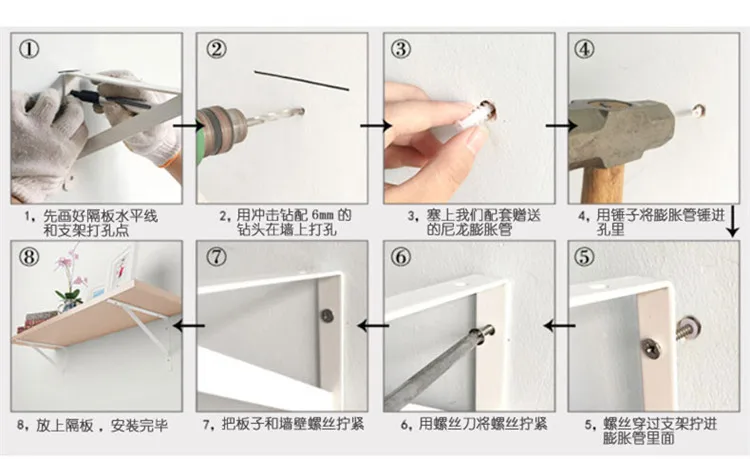 ①

1，先画好隔板水平线和支架打孔点

②

2，用冲击钻配 6mm 的钻头在墙上打孔

③

3，塞上我们配套赠送的尼龙膨胀管

④

4，用锤子将膨胀管锤进孔里

⑧

8，放上隔板，安装完毕

⑦

7，把板子和墙壁螺丝拧紧

⑥

6，用螺丝刀将螺丝拧紧

⑤

5，螺丝穿过支架拧进膨胀管里面