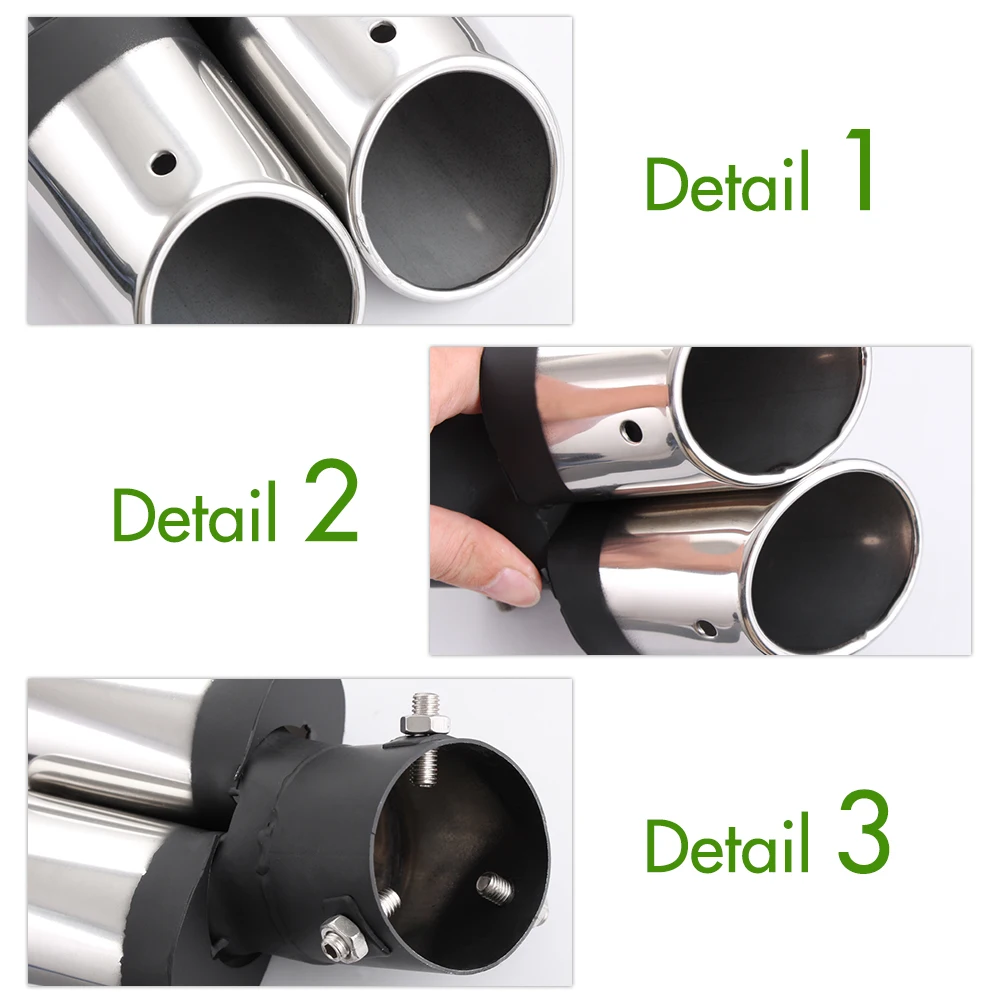 Detail 1

Detail 2

Detail 3