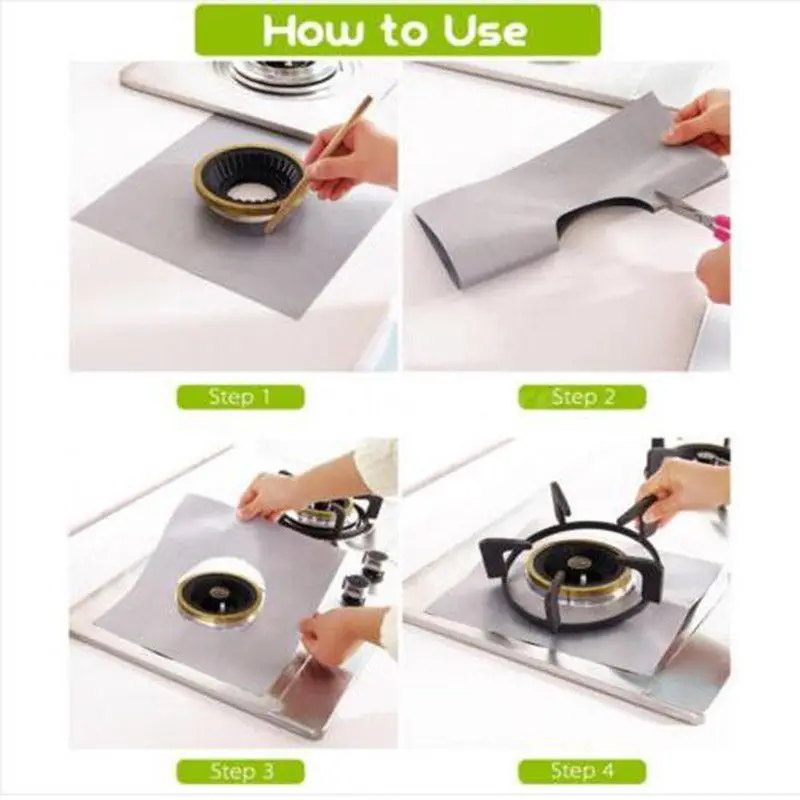 How to Use

Step 1

Step 2

Step 3

Step 4