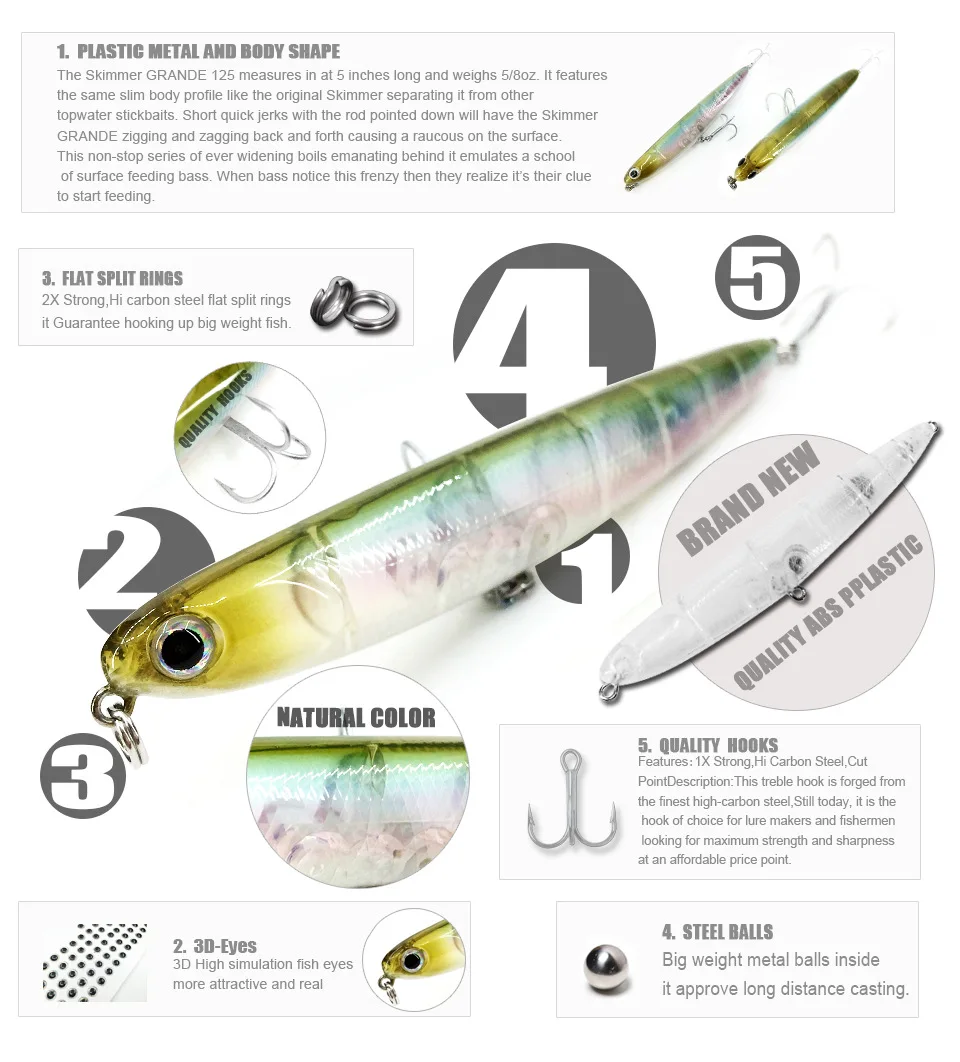 1. PLASTIC METAL AND BODY SHAPE
The Skimmer GRANDE 125 measures in at 5 inches long and weighs 5/8oz. It features the same slim body profile like the original Skimmer separating it from other topwater stickbaits. Short quick jerks with the rod pointed down will have the Skimmer GRANDE zigging and zagging back and forth causing a raucous on the surface. This non-stop series of ever widening boils emanating behind it emulates a school of surface feeding bass. When bass notice this frenzy then they realize it's their clue to start feeding.

3. FLAT SPLIT RINGS
2X Strong,Hi carbon steel flat split rings it Guarantee hooking up big weight fish.

4

5

QUALITY HOOKS

2

1

BRAND NEW

QUALITY ABS PPLASTIC

3

NATURAL COLOR

5. QUALITY HOOKS
Features: 1X Strong,Hi Carbon Steel,Cut PointDescription:This treble hook is forged from the finest high-carbon steel,Still today, it is the hook of choice for lure makers and fishermen looking for maximum strength and sharpness at an affordable price point.

2. 3D-Eyes
3D High simulation fish eyes more attractive and real

4. STEEL BALLS
Big weight metal balls inside it approve long distance casting.