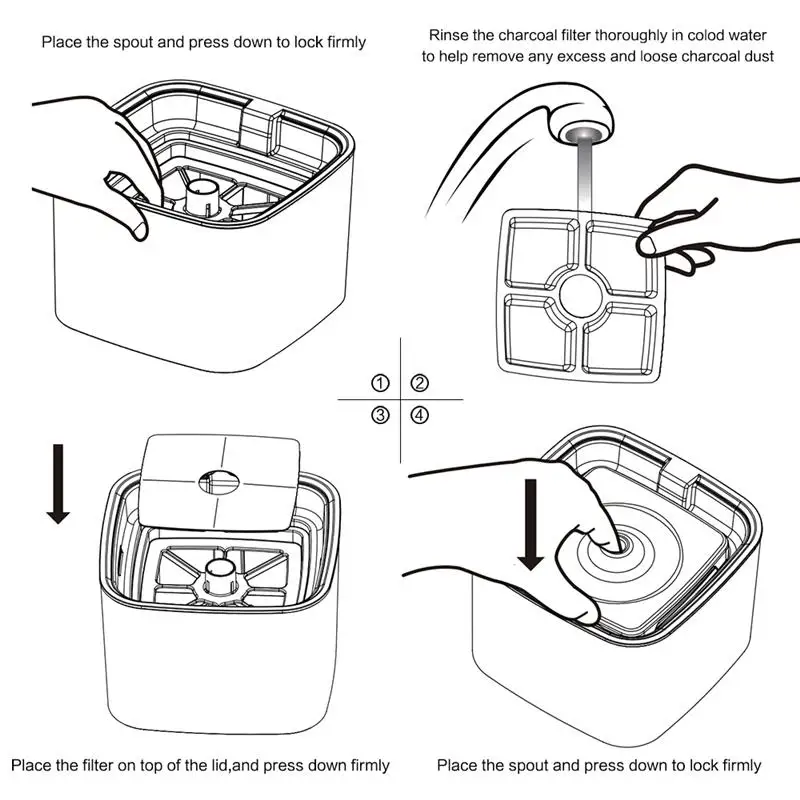 Place the spout and press down to lock firmly

Rinse the charcoal filter thoroughly in colod water to help remove any excess and loose charcoal dust

① ②
③ ④

Place the filter on top of the lid,and press down firmly

Place the spout and press down to lock firmly