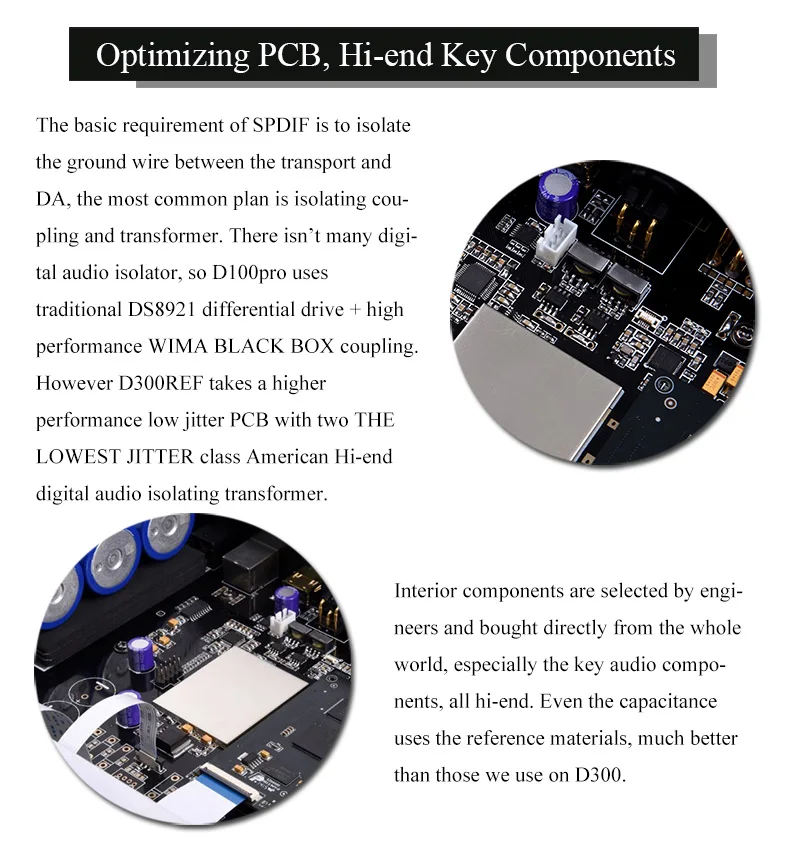 Optimizing PCB, Hi-end Key Components

The basic requirement of SPDIF is to isolate the ground wire between the transport and DA, the most common plan is isolating coupling and transformer. There isn't many digital audio isolator, so D100pro uses traditional DS8921 differential drive + high performance WIMA BLACK BOX coupling. However D300REF takes a higher performance low jitter PCB with two THE LOWEST JITTER class American Hi-end digital audio isolating transformer.

Interior components are selected by engineers and bought directly from the whole world, especially the key audio components, all hi-end. Even the capacitance uses the reference materials, much better than those we use on D300.