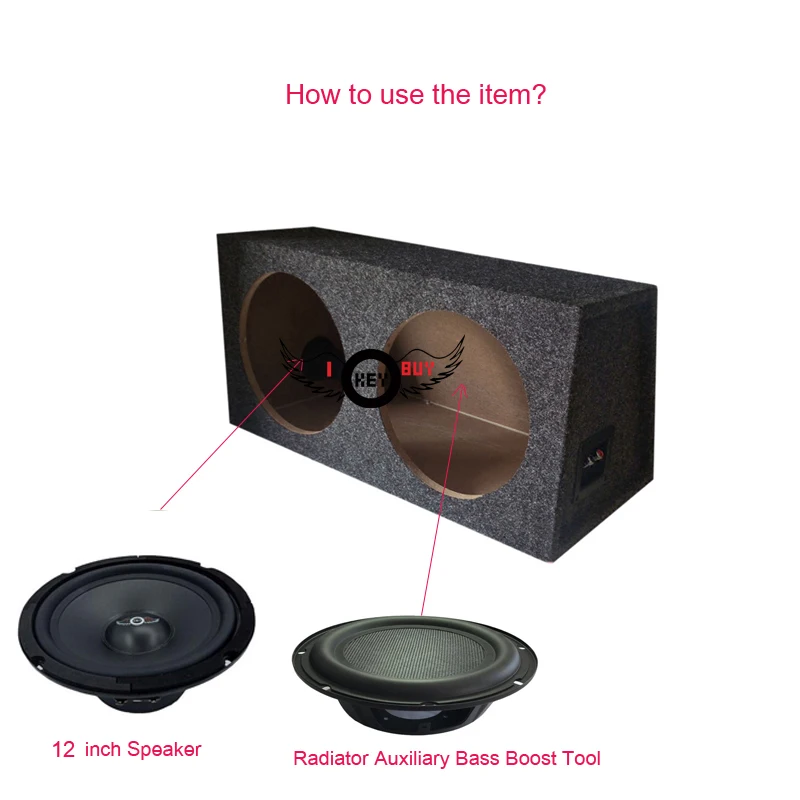 How to use the item?

I KEY BUY

12 inch Speaker

Radiator Auxiliary Bass Boost Tool