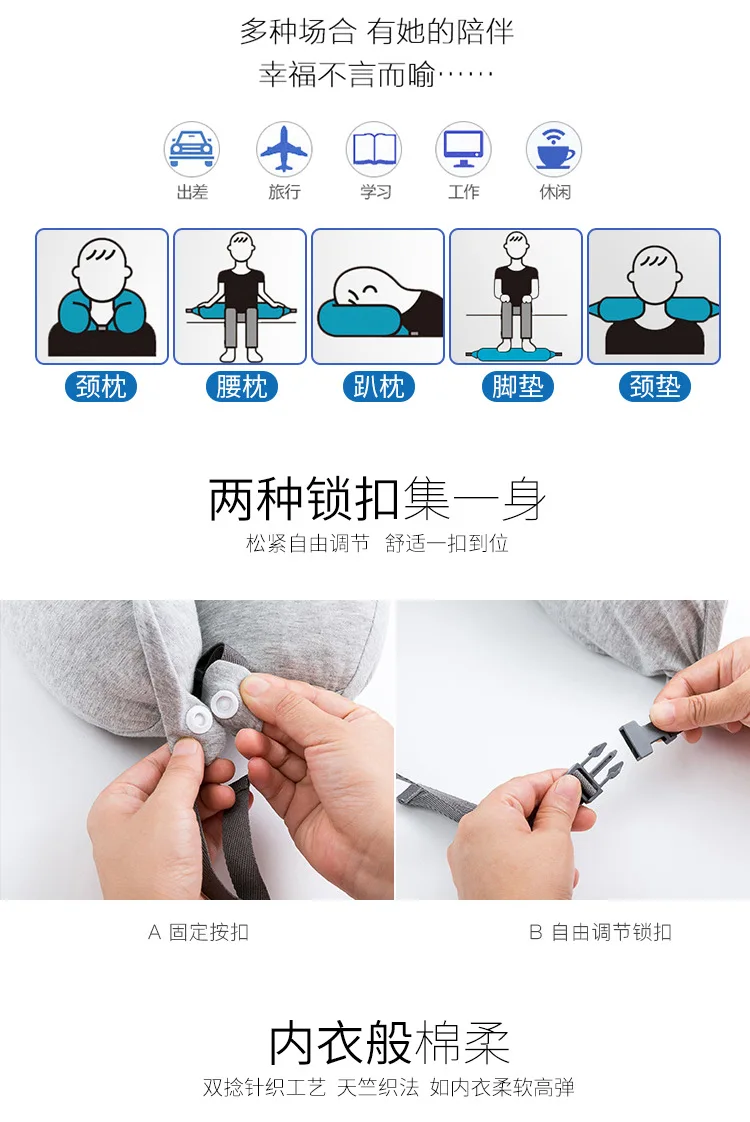 多种场合 有她的陪伴
幸福不言而喻……

出差
旅行
学习
工作
休闲

颈枕
腰枕
趴枕
脚垫
颈垫

两种锁扣集一身
松紧自由调节 舒适一扣到位

A 固定按扣
B 自由调节锁扣

内衣般棉柔
双捻针织工艺 天竺织法 如内衣柔软高弹