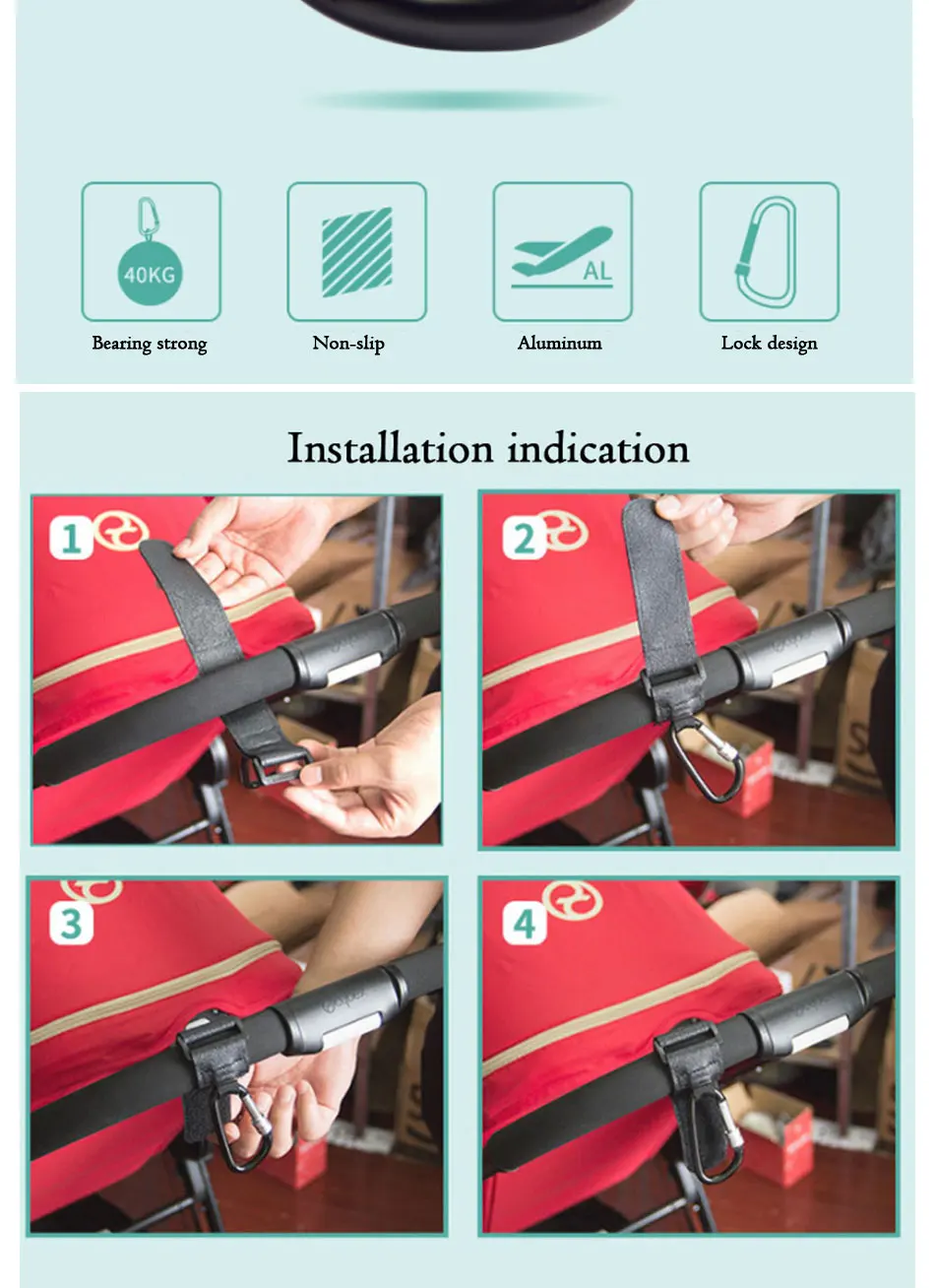 40KG

Bearing strong

Non-slip

AL

Aluminum

Lock design

Installation indication

1

2

3

4