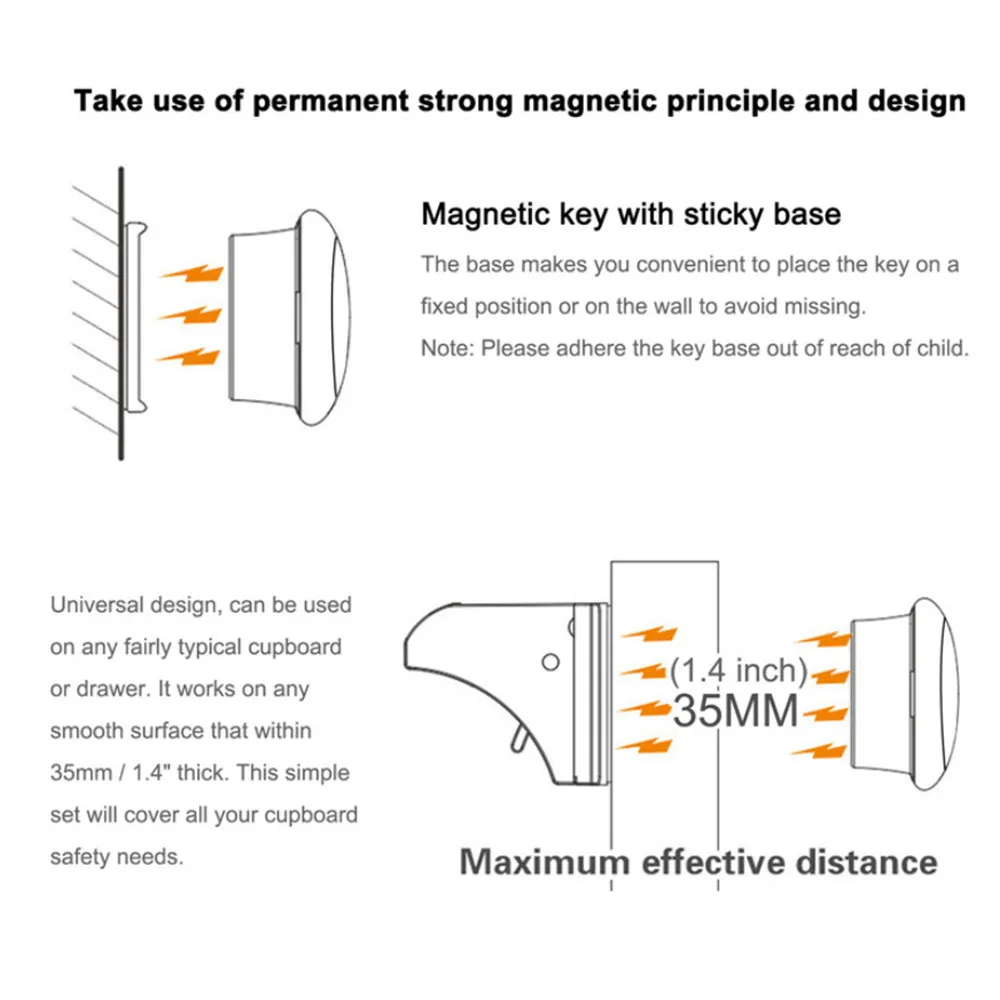 Take use of permanent strong magnetic principle and design

Magnetic key with sticky base

The base makes you convenient to place the key on a fixed position or on the wall to avoid missing.

Note: Please adhere the key base out of reach of child.

Universal design, can be used on any fairly typical cupboard or drawer. It works on any smooth surface that within 35mm / 1.4" thick. This simple set will cover all your cupboard safety needs.

(1.4 inch)
35MM

Maximum effective distance