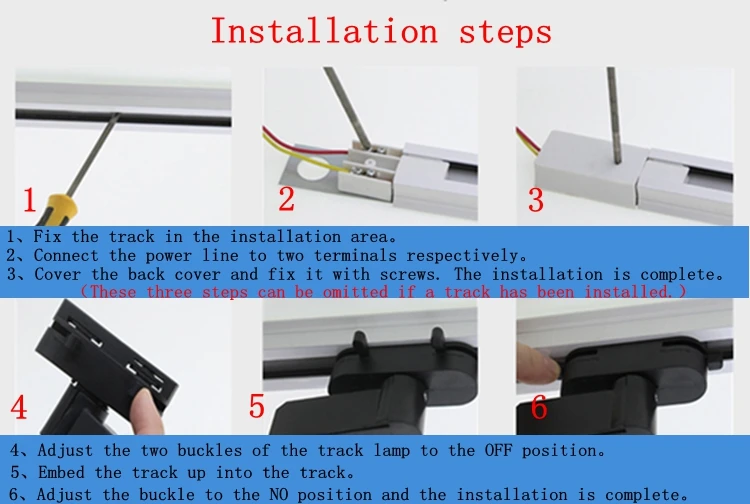 Installation steps

1

2

3

1、Fix the track in the installation area。
2、Connect the power line to two terminals respectively。
3、Cover the back cover and fix it with screws. The installation is complete。
（These three steps can be omitted if a track has been installed.）

4

5

6

4、Adjust the two buckles of the track lamp to the OFF position。
5、Embed the track up into the track。
6、Adjust the buckle to the NO position and the installation is complete。