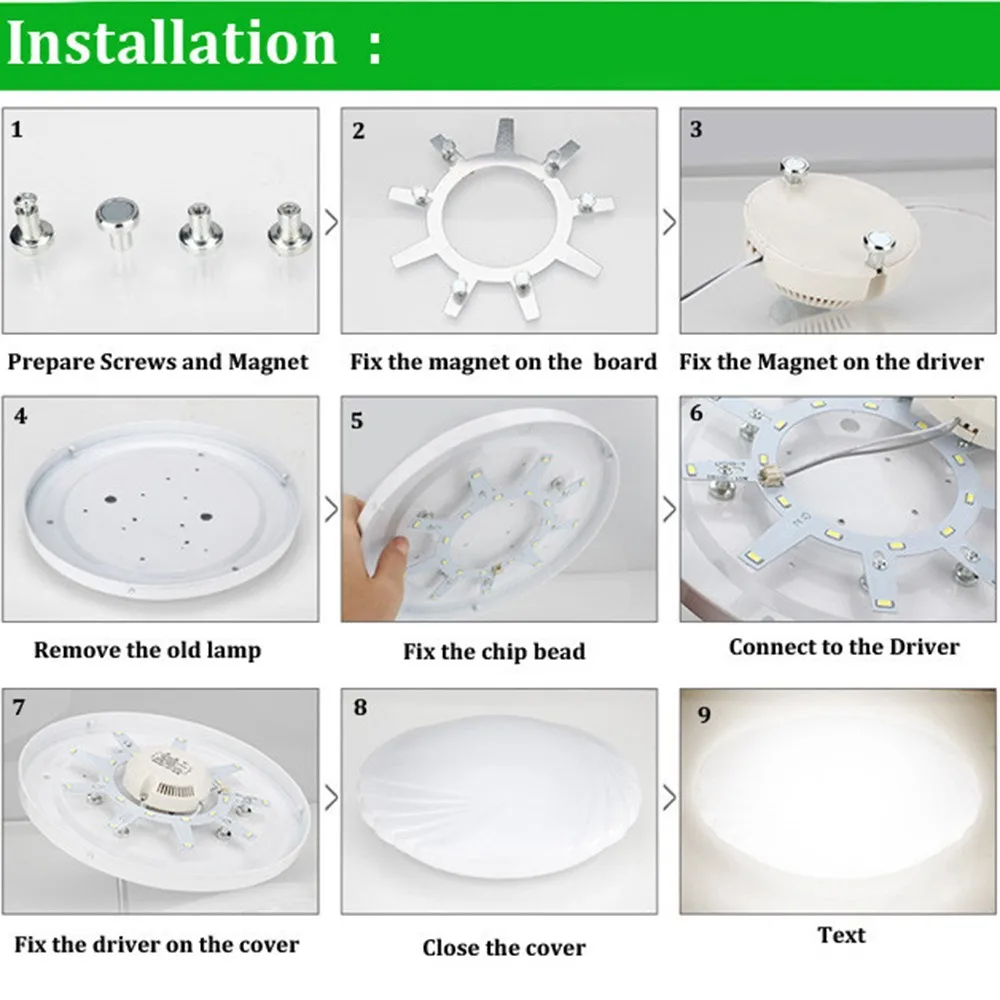 Installation :

1

Prepare Screws and Magnet

2

Fix the magnet on the board

3

Fix the Magnet on the driver

4

Remove the old lamp

5

Fix the chip bead

6

Connect to the Driver

7

Fix the driver on the cover

8

Close the cover

9

Text