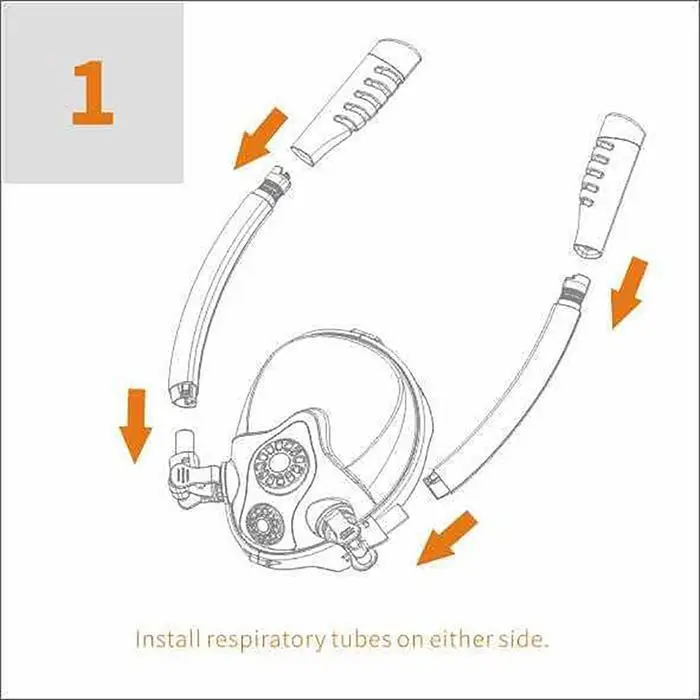 1

Install respiratory tubes on either side.