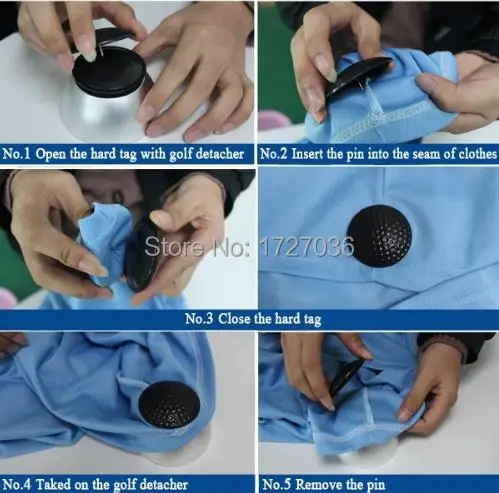 No.1 Open the hard tag with golf detacher

No.2 Insert the pin into the seam of clothes

Store No: 1727036

No.3 Close the hard tag

No.4 Taked on the golf detacher

No.5 Remove the pin