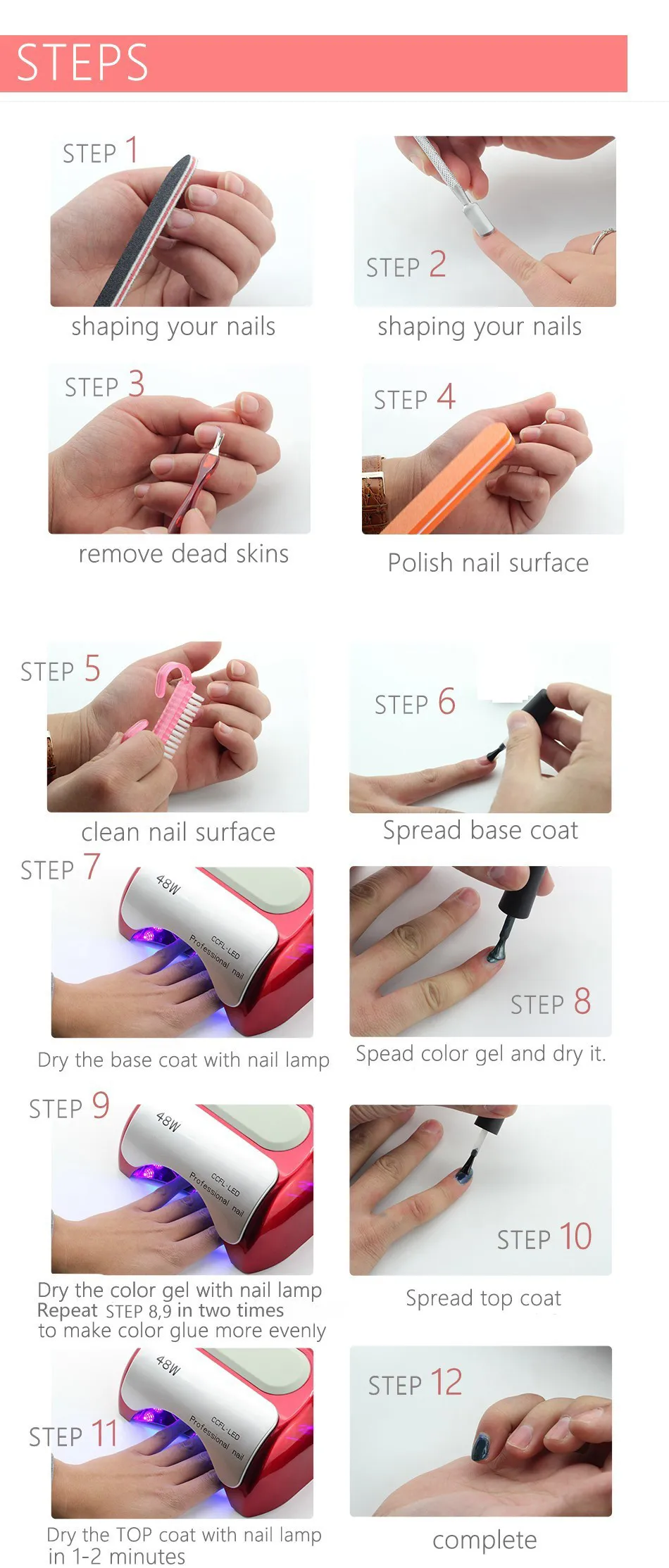 STEPS

STEP 1
shaping your nails

STEP 2
shaping your nails

STEP 3
remove dead skins

STEP 4
Polish nail surface

STEP 5
clean nail surface

STEP 6
Spread base coat

STEP 7
48W
CCFL-LED
Professional nail
Dry the base coat with nail lamp

STEP 8
Spead color gel and dry it.

STEP 9
48W
CCFL-LED
Professional nail
Dry the color gel with nail lamp
Repeat STEP 8,9 in two times
to make color glue more evenly

STEP 10
Spread top coat

STEP 11
48W
CCFL-LED
Professional nail
Dry the TOP coat with nail lamp in 1-2 minutes

STEP 12
complete