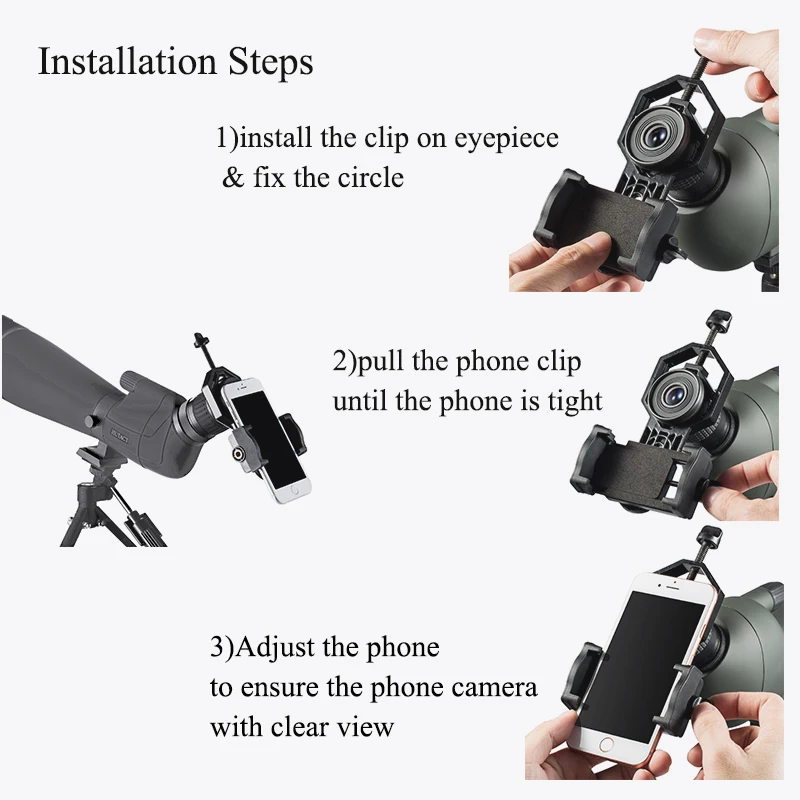 Installation Steps

1)install the clip on eyepiece
& fix the circle

2)pull the phone clip
until the phone is tight

3)Adjust the phone
to ensure the phone camera
with clear view