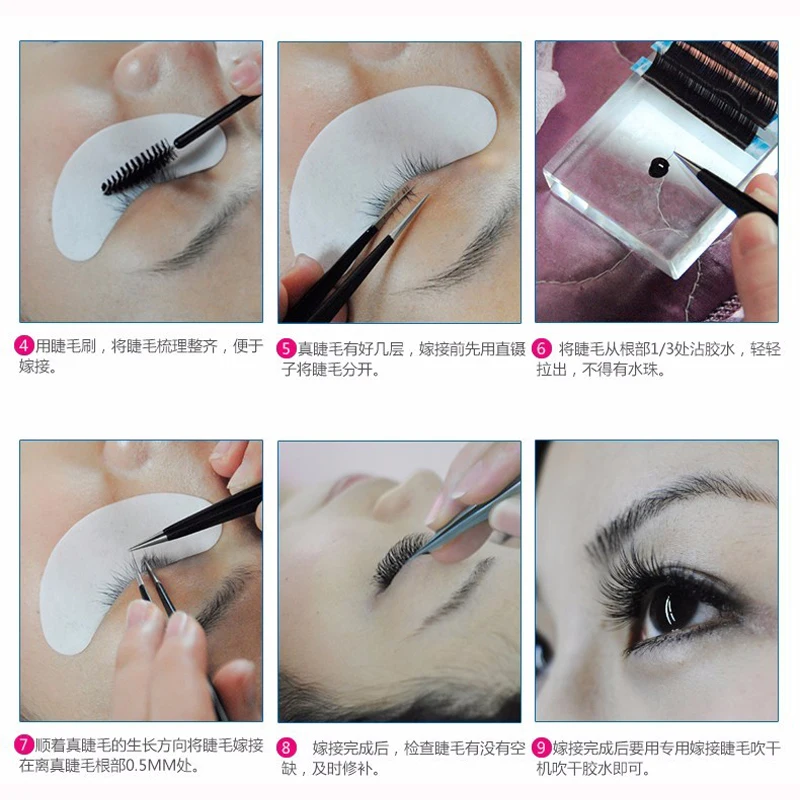 4 用睫毛刷，将睫毛梳理整齐，便于嫁接。

5 真睫毛有好几层，嫁接前先用直镊子将睫毛分开。

6 将睫毛从根部1/3处沾胶水，轻轻拉出，不得有水珠。

7 顺着真睫毛的生长方向将睫毛嫁接在离真睫毛根部0.5MM处。

8 嫁接完成后，检查睫毛有没有空缺，及时修补。

9 嫁接完成后要用专用嫁接睫毛吹干机吹干胶水即可。