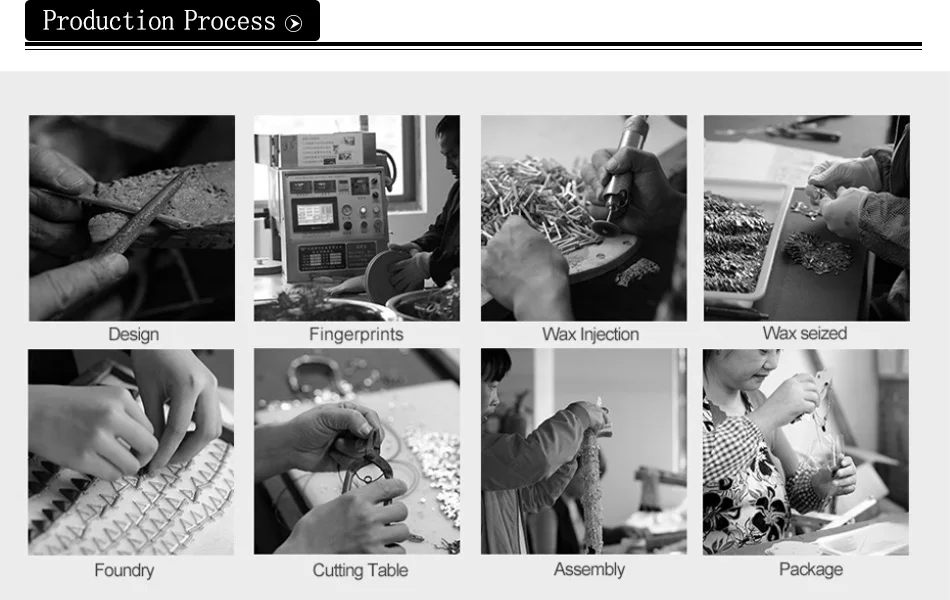 Production Process

Design

Fingerprints

Wax Injection

Wax seized

Foundry

Cutting Table

Assembly

Package