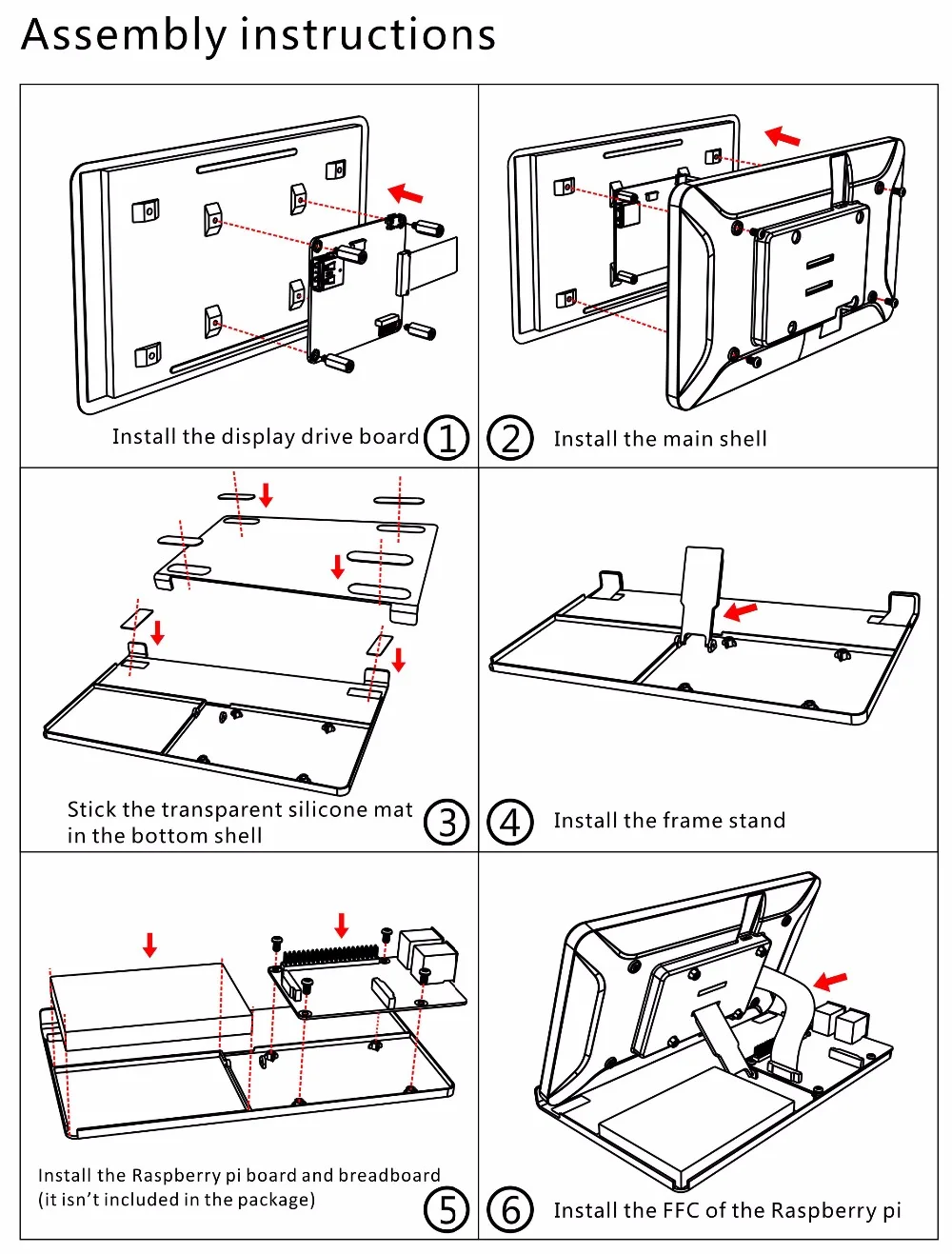 Assembly instructions

Install the display drive board ①

② Install the main shell

Stick the transparent silicone mat in the bottom shell ③

④ Install the frame stand

Install the Raspberry pi board and breadboard (it isn't included in the package) ⑤

⑥ Install the FFC of the Raspberry pi