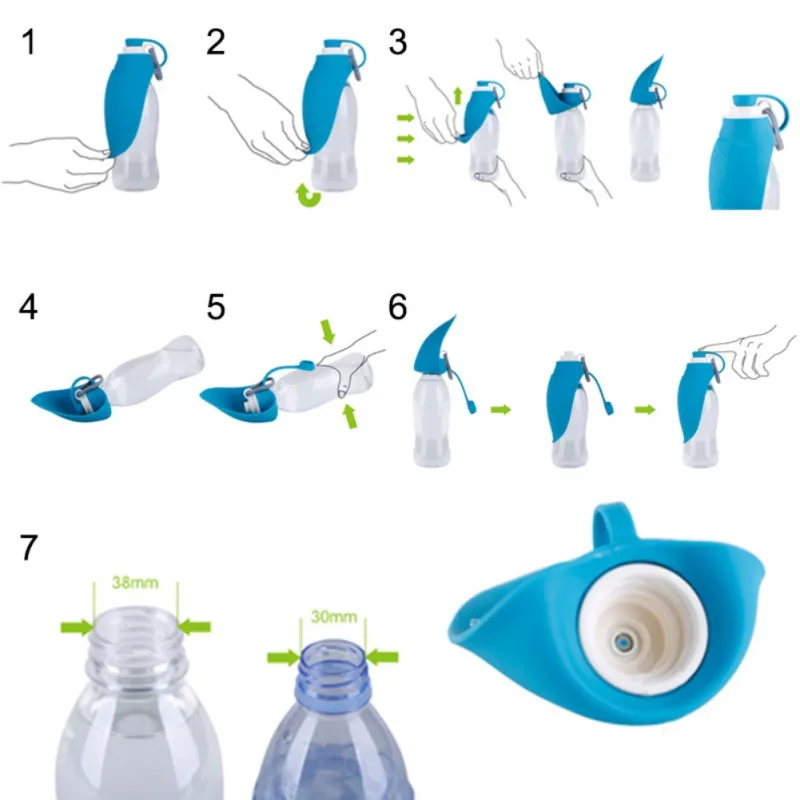 1

2

3

4

5

6

7

38mm

30mm