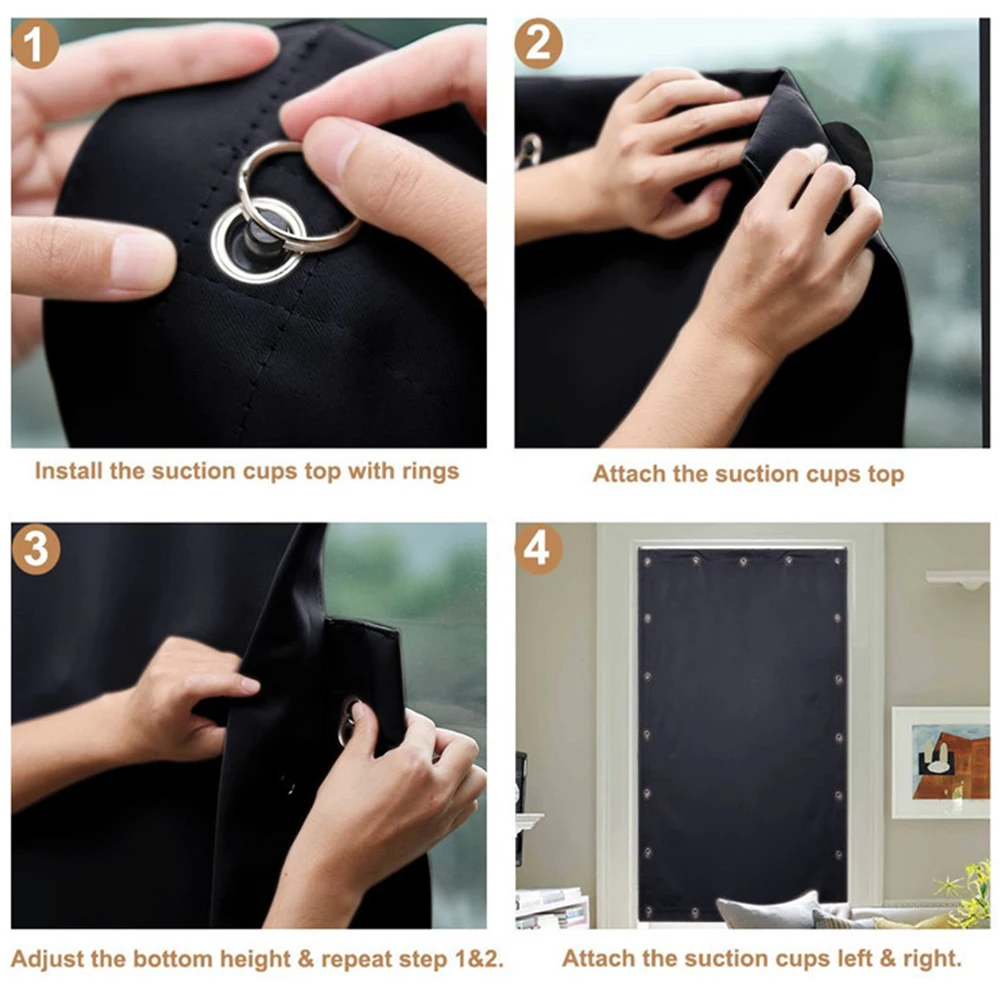 1

Install the suction cups top with rings

2

Attach the suction cups top

3

Adjust the bottom height & repeat step 1&2.

4

Attach the suction cups left & right.