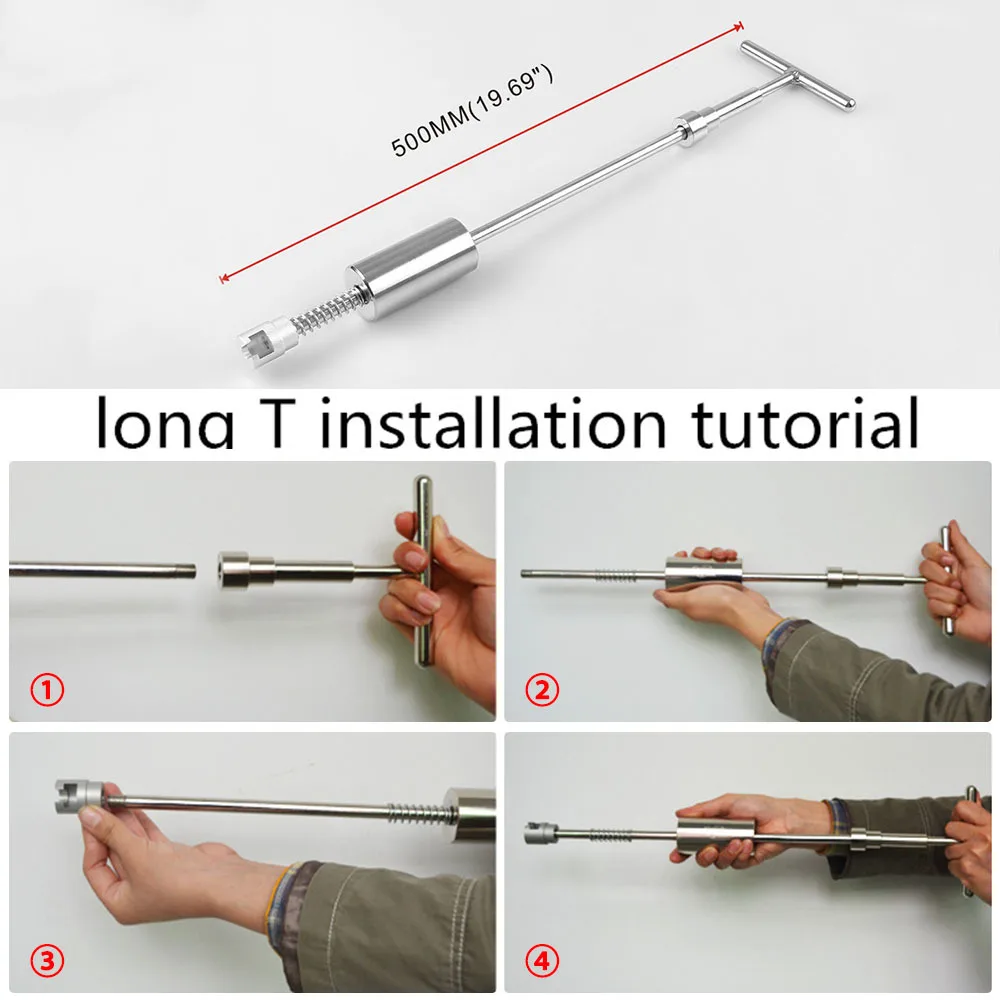 500MM(19.69")

long T installation tutorial

①

②

③

④