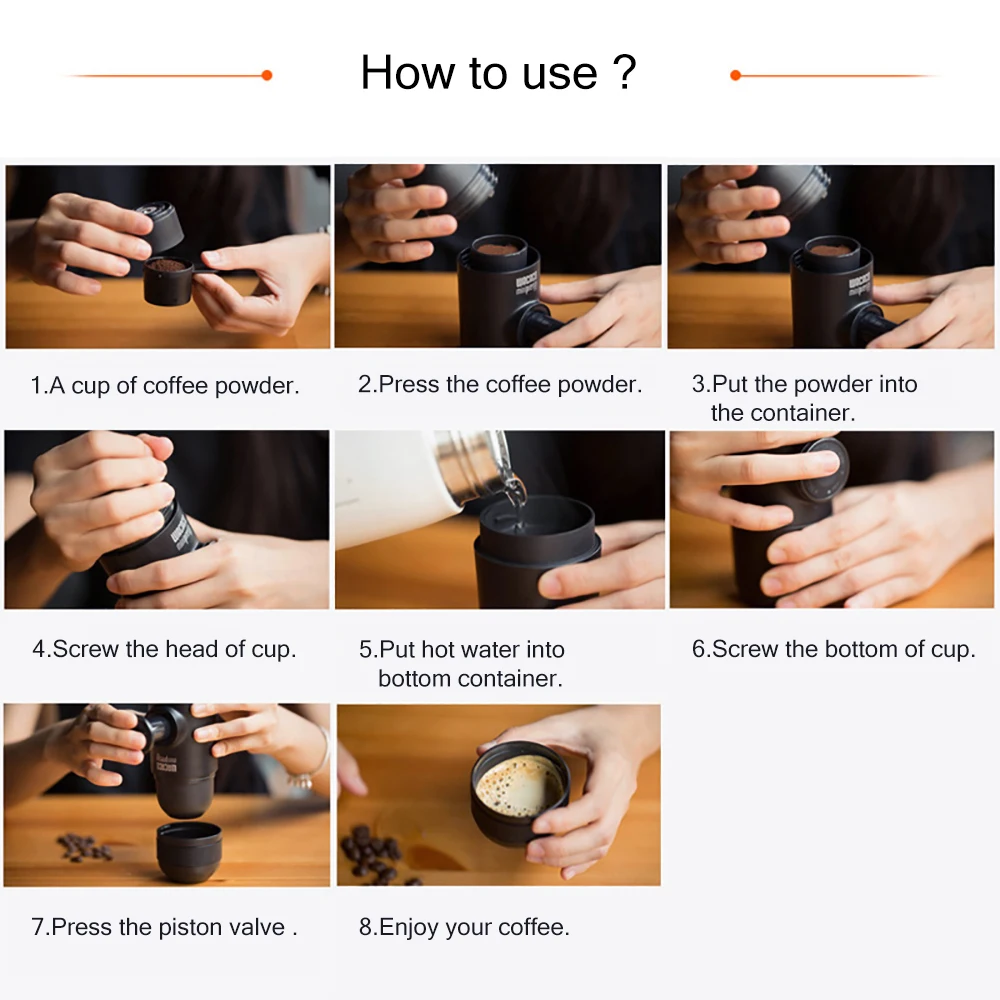 How to use ?

1.A cup of coffee powder.

2.Press the coffee powder.

3.Put the powder into the container.

4.Screw the head of cup.

5.Put hot water into bottom container.

6.Screw the bottom of cup.

7.Press the piston valve .

8.Enjoy your coffee.