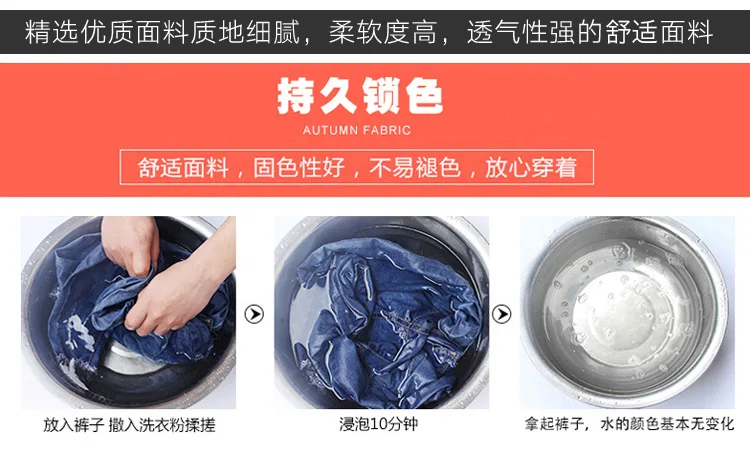 精选优质面料质地细腻，柔软度高，透气性强的舒适面料

持久锁色

AUTUMN FABRIC

舒适面料，固色性好，不易褪色，放心穿着

放入裤子 撒入洗衣粉揉搓

浸泡10分钟

拿起裤子，水的颜色基本无变化