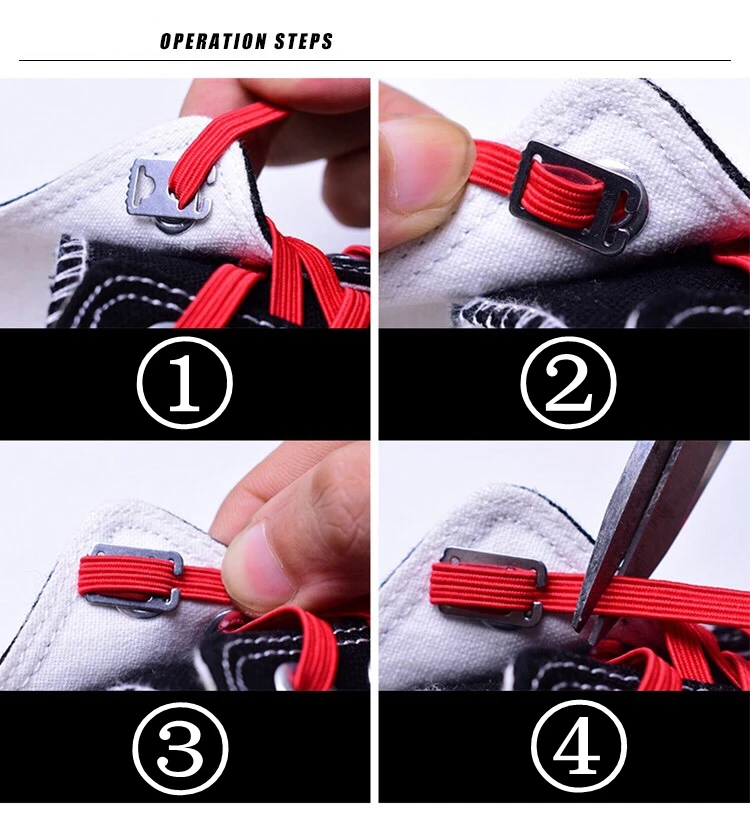 OPERATION STEPS

①

②

③

④