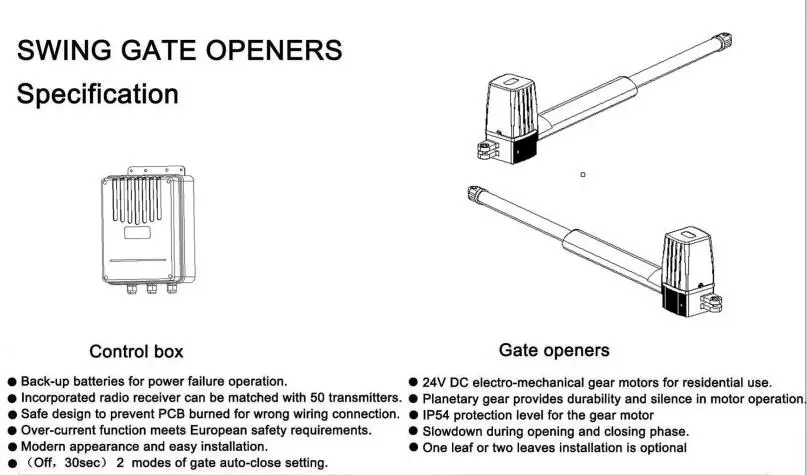 SWING GATE OPENERS
Specification

Control box

● Back-up batteries for power failure operation.
● Incorporated radio receiver can be matched with 50 transmitters.
● Safe design to prevent PCB burned for wrong wiring connection.
● Over-current function meets European safety requirements.
● Modern appearance and easy installation.
● （Off，30sec） 2 modes of gate auto-close setting.

Gate openers

● 24V DC electro-mechanical gear motors for residential use.
● Planetary gear provides durability and silence in motor operation.
● IP54 protection level for the gear motor
● Slowdown during opening and closing phase.
● One leaf or two leaves installation is optional