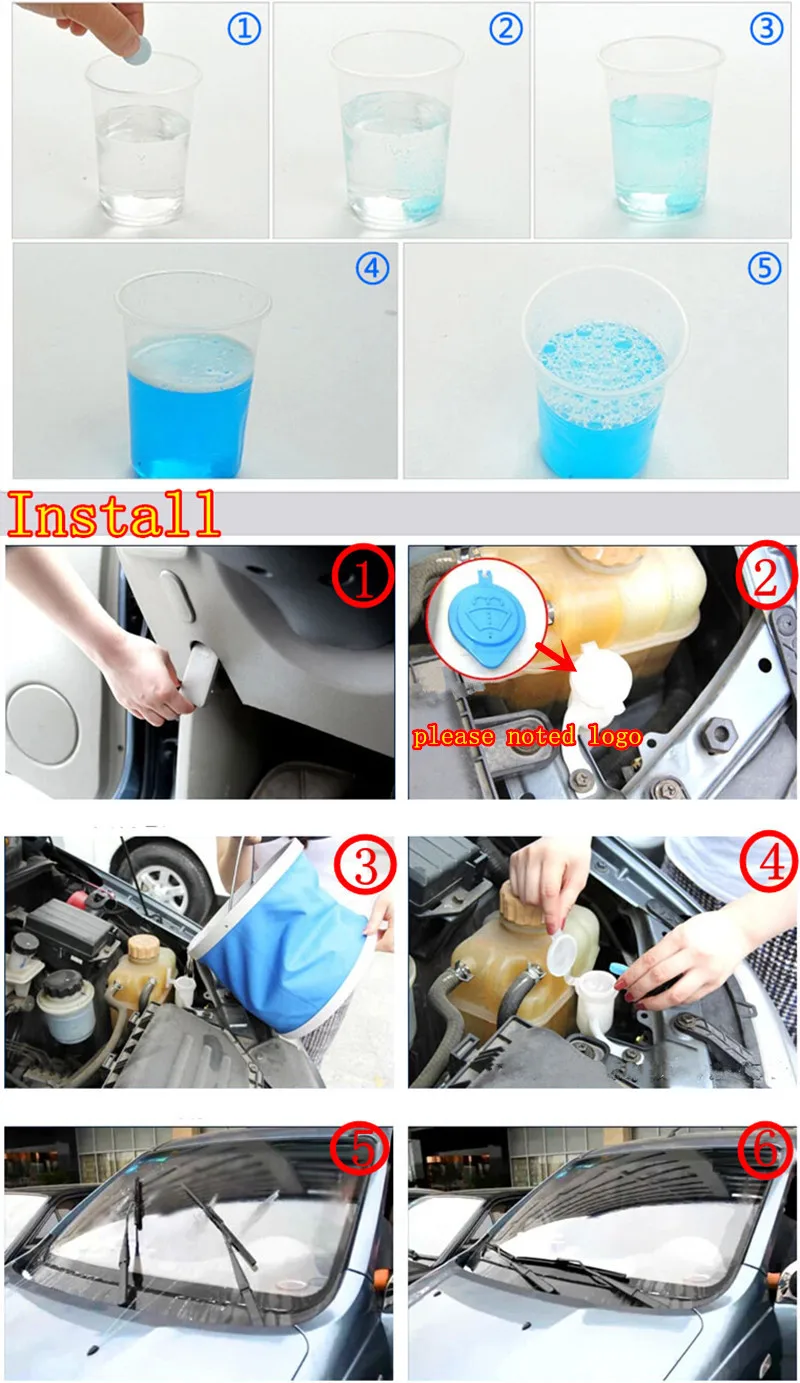 ①
②
③
④
⑤
Install
1
2
please noted logo
3
4
5
6