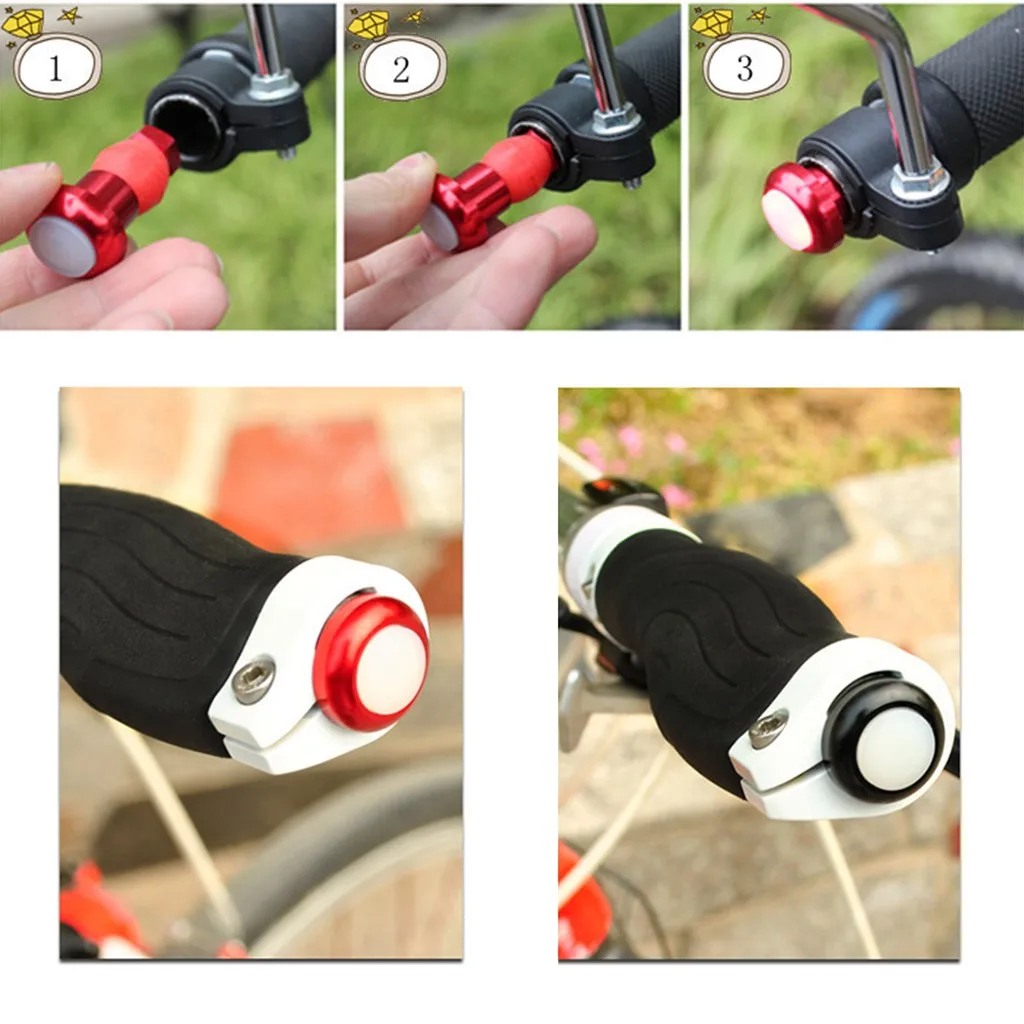 1

2

3