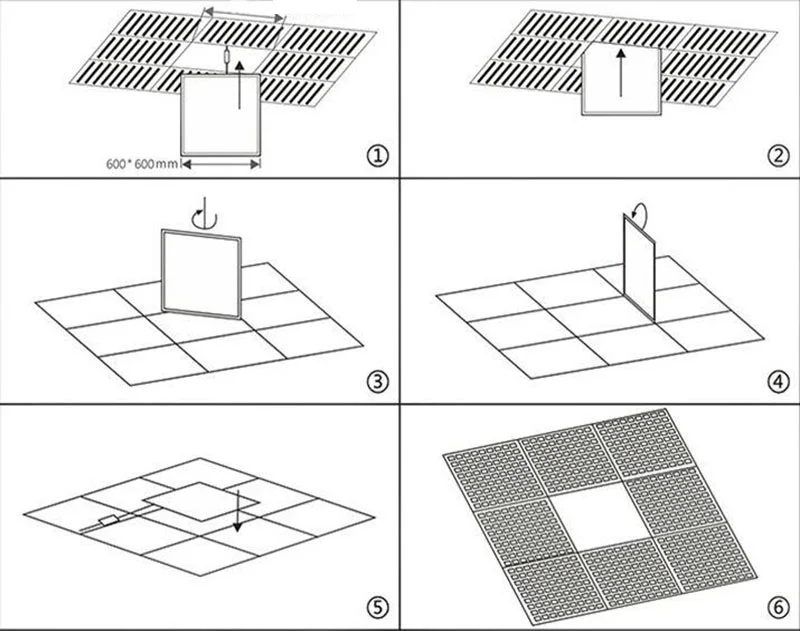 600*600mm
①
②
③
④
⑤
⑥