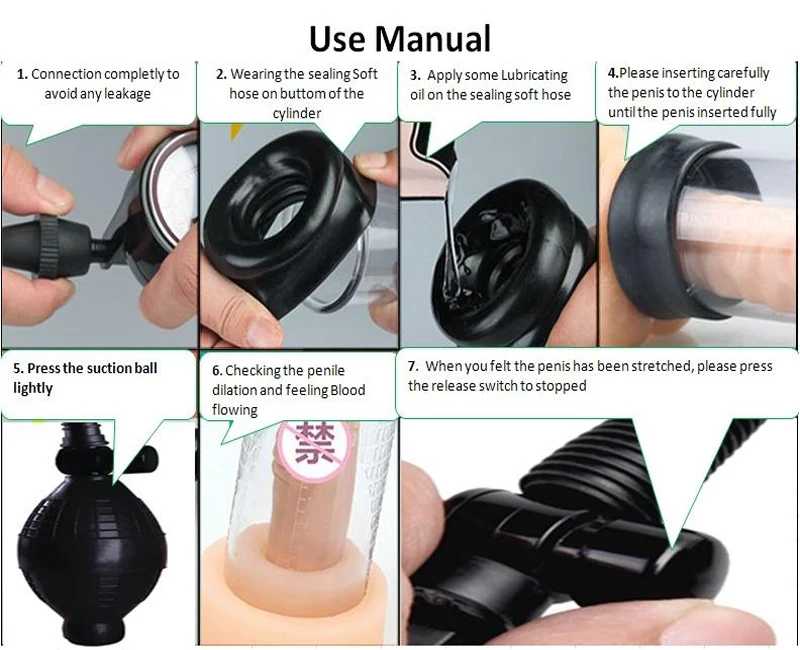 Use Manual

1. Connection completly to avoid any leakage

2. Wearing the sealing Soft hose on buttom of the cylinder

3. Apply some Lubricating oil on the sealing soft hose

4.Please inserting carefully the penis to the cylinder until the penis inserted fully

5. Press the suction ball lightly

6. Checking the penile dilation and feeling Blood flowing

禁

7. When you felt the penis has been stretched, please press the release switch to stopped