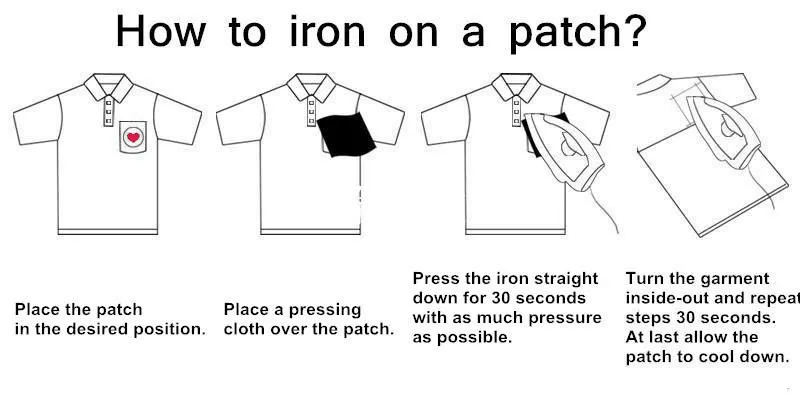 How to iron on a patch?

Place the patch in the desired position.

Place a pressing cloth over the patch.

Press the iron straight down for 30 seconds with as much pressure as possible.

Turn the garment inside-out and repeat steps 30 seconds. At last allow the patch to cool down.