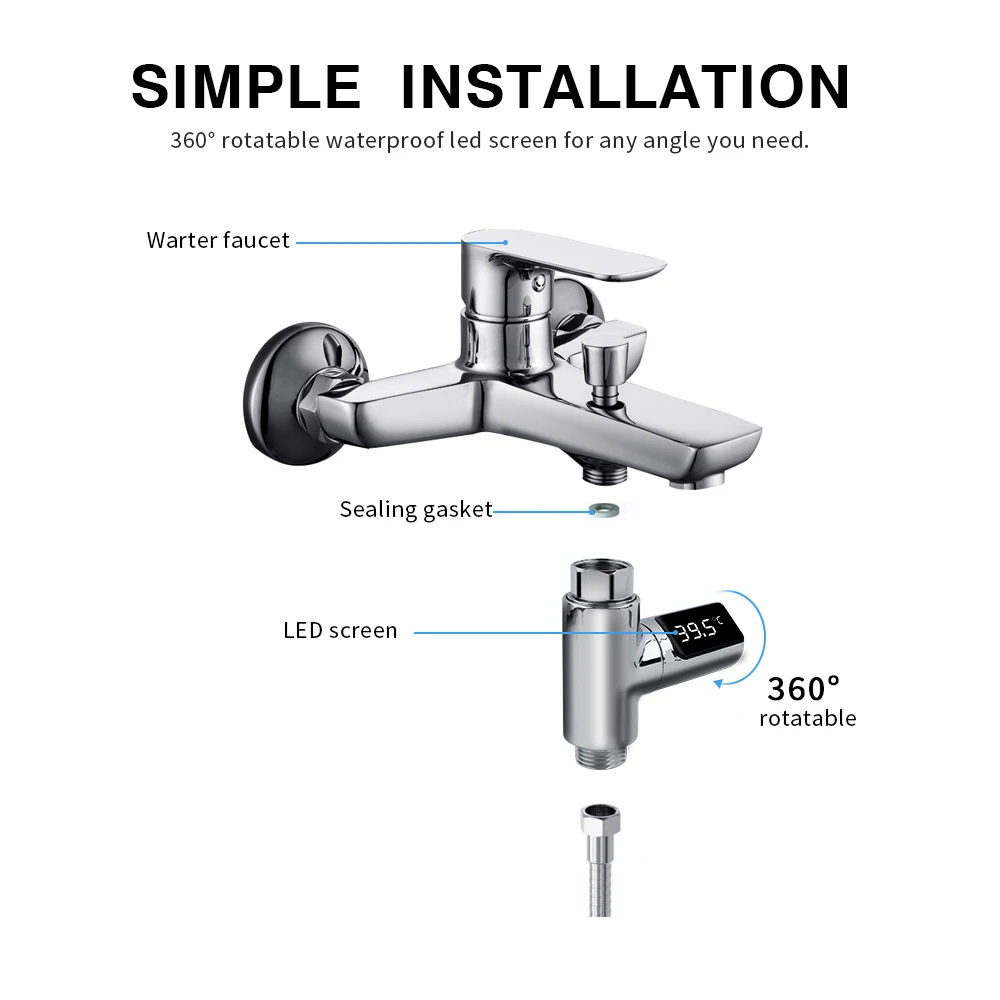 SIMPLE INSTALLATION

360° rotatable waterproof led screen for any angle you need.

Warter faucet

Sealing gasket

LED screen

39.5°C

360°
rotatable